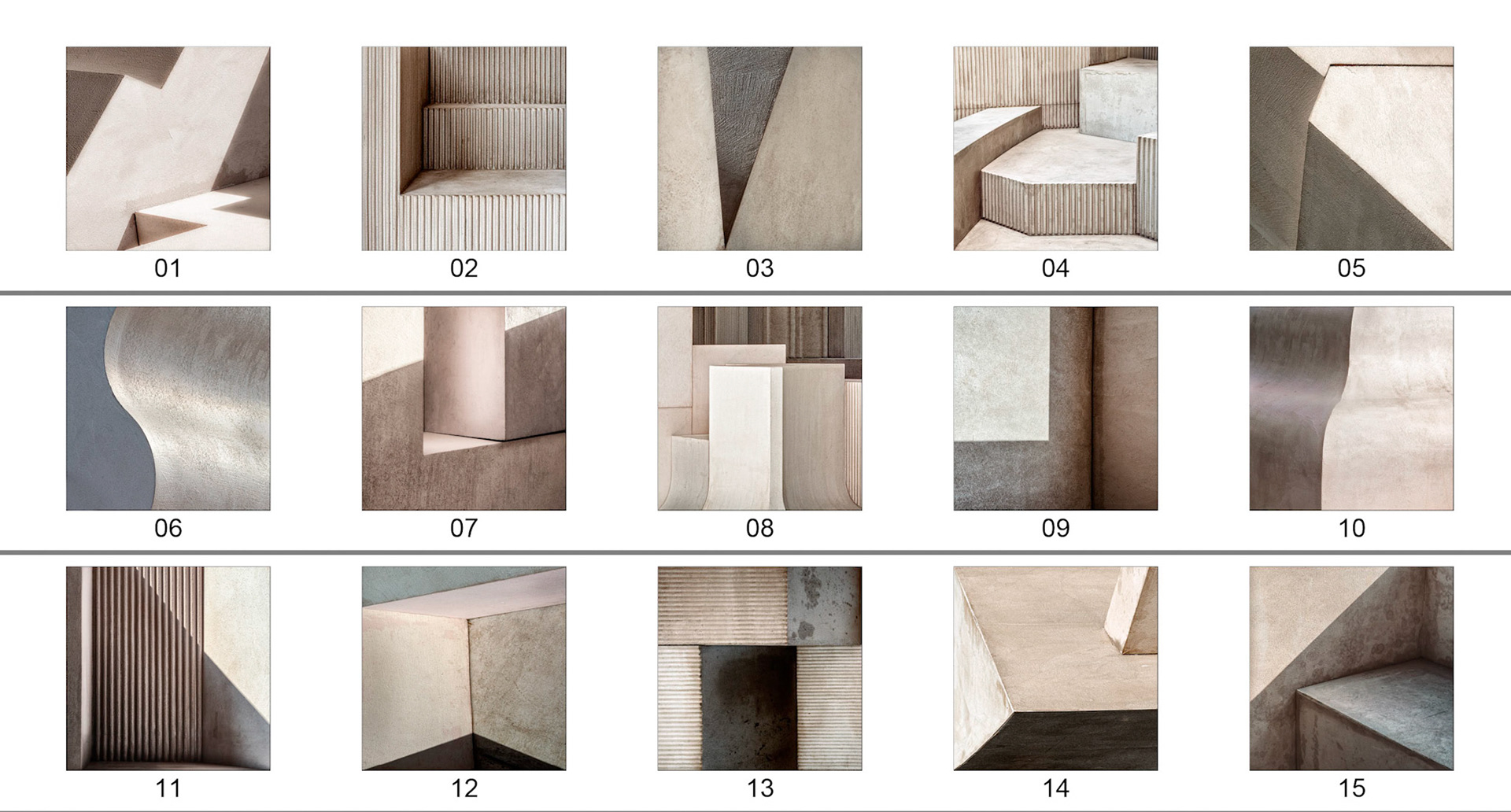 01 02 03 04 05

06 07 08 09 10

11 12 13 14 15