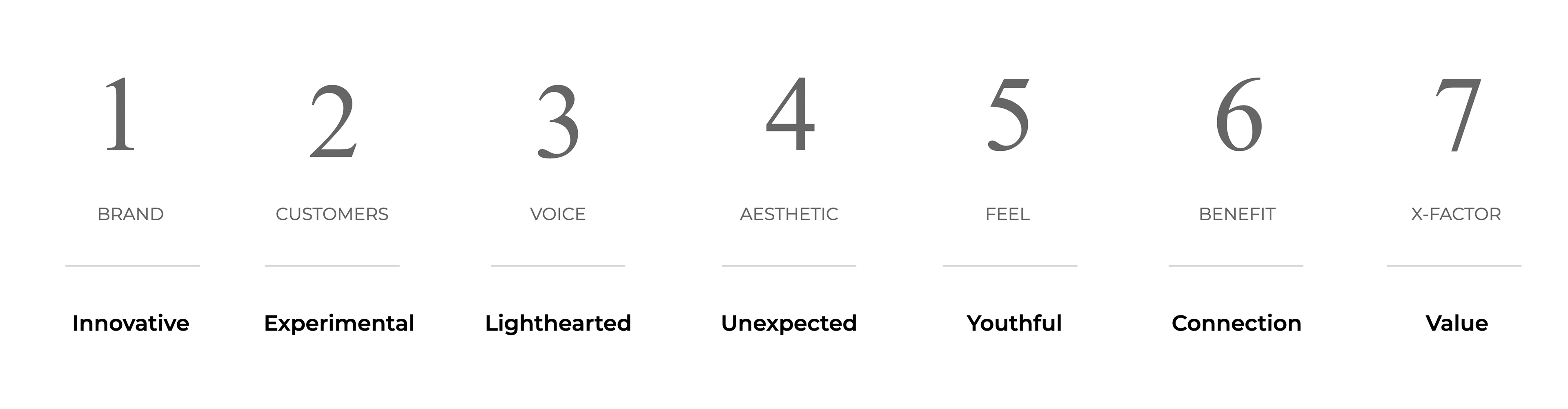 1
BRAND
Innovative

2
CUSTOMERS
Experimental

3
VOICE
Lighthearted

4
AESTHETIC
Unexpected

5
FEEL
Youthful

6
BENEFIT
Connection

7
X-FACTOR
Value