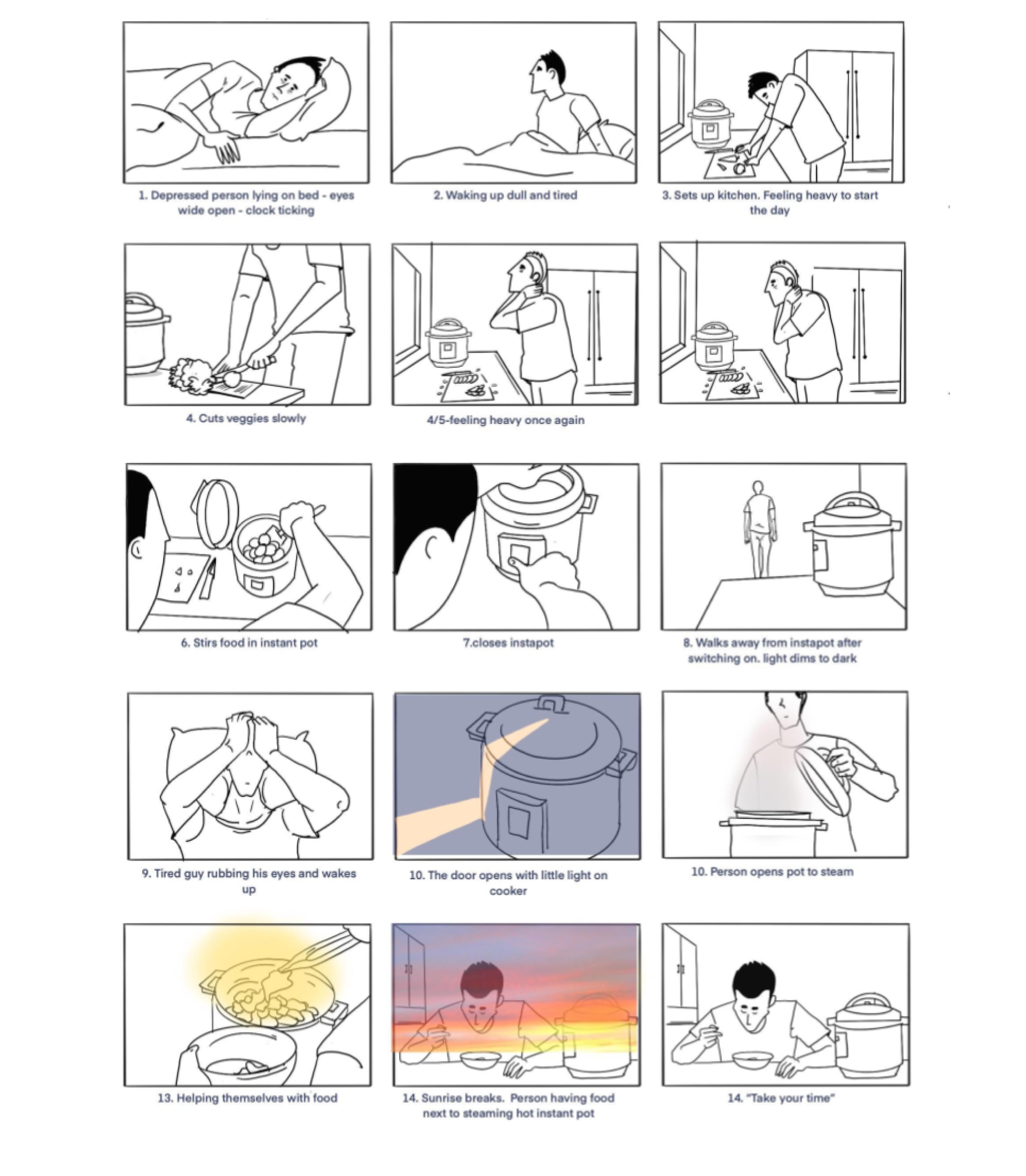 1. Depressed person lying on bed - eyes wide open - clock ticking

2. Waking up dull and tired

3. Sets up kitchen. Feeling heavy to start the day

4. Cuts veggies slowly

4/5-feeling heavy once again

6. Stirs food in instant pot

7.closes instapot

8. Walks away from instapot after switching on. light dims to dark

9. Tired guy rubbing his eyes and wakes up

10. The door opens with little light on cooker

10. Person opens pot to steam

13. Helping themselves with food

14. Sunrise breaks. Person having food next to steaming hot instant pot

14. "Take your time"