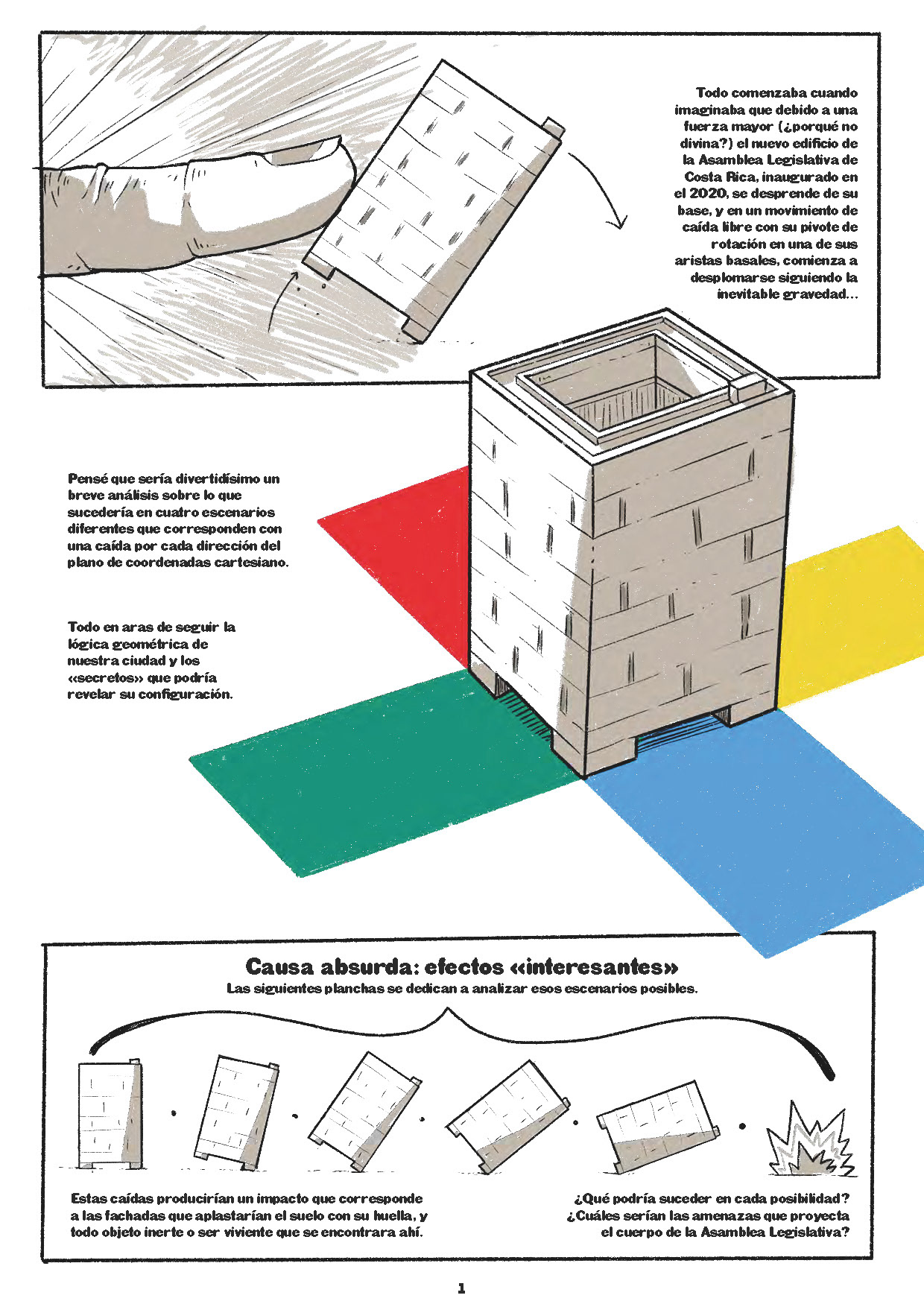 Todo comenzaba cuando imaginaba que debido a una fuerza mayor (¿porqué no divina?) el nuevo edificio de la Asamblea Legislativa de Costa Rica, inaugurado en el 2020, se desprende de su base, y en un movimiento de caída libre con su pivote de rotación en una de sus aristas basales, comienza a desplomarse siguiendo la inevitable gravedad…

Pensé que sería divertidísimo un breve análisis sobre lo que sucedería en cuatro escenarios diferentes que corresponden con una caída por cada dirección del plano de coordenadas cartesiano.

Todo en aras de seguir la lógica geométrica de nuestra ciudad y los «secretos» que podría revelar su configuración.

Causa absurda: efectos «interesantes»
Las siguientes planchas se dedican a analizar esos escenarios posibles.

Estas caídas producirían un impacto que corresponde a las fachadas que aplastarían el suelo con su huella, y todo objeto inerte o ser viviente que se encontrara ahí.

¿Qué podría suceder en cada posibilidad? ¿Cuáles serían las amenazas que proyecta el cuerpo de la Asamblea Legislativa?

1