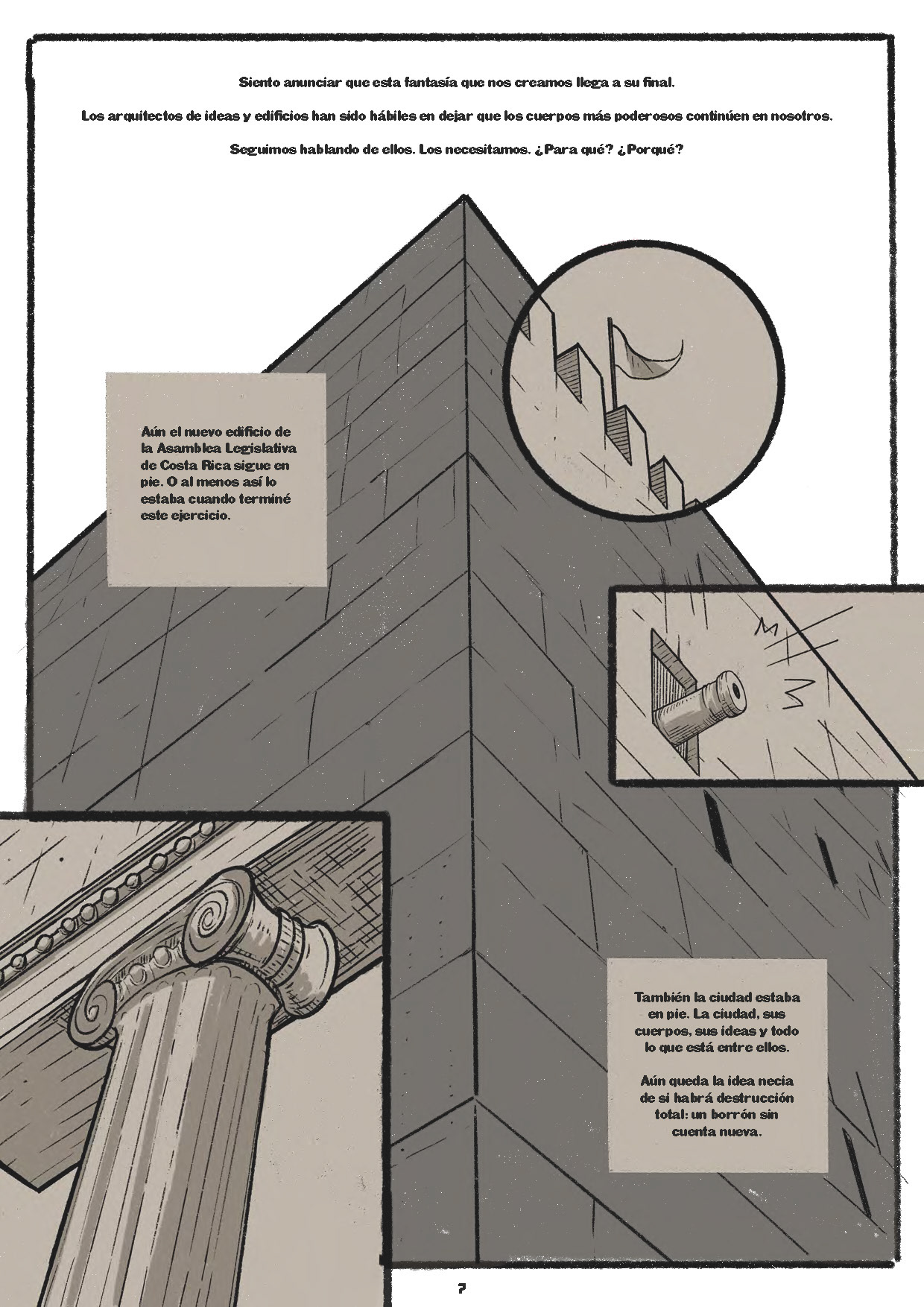 Siento anunciar que esta fantasía que nos creamos llega a su final.

Los arquitectos de ideas y edificios han sido hábiles en dejar que los cuerpos más poderosos continúen en nosotros.

Seguimos hablando de ellos. Los necesitamos. ¿Para qué? ¿Porqué?

Aún el nuevo edificio de la Asamblea Legislativa de Costa Rica sigue en pie. O al menos así lo estaba cuando terminé este ejercicio.

También la ciudad estaba en pie. La ciudad, sus cuerpos, sus ideas y todo lo que está entre ellos.

Aún queda la idea necia de si habrá destrucción total: un borrón sin cuenta nueva.

7