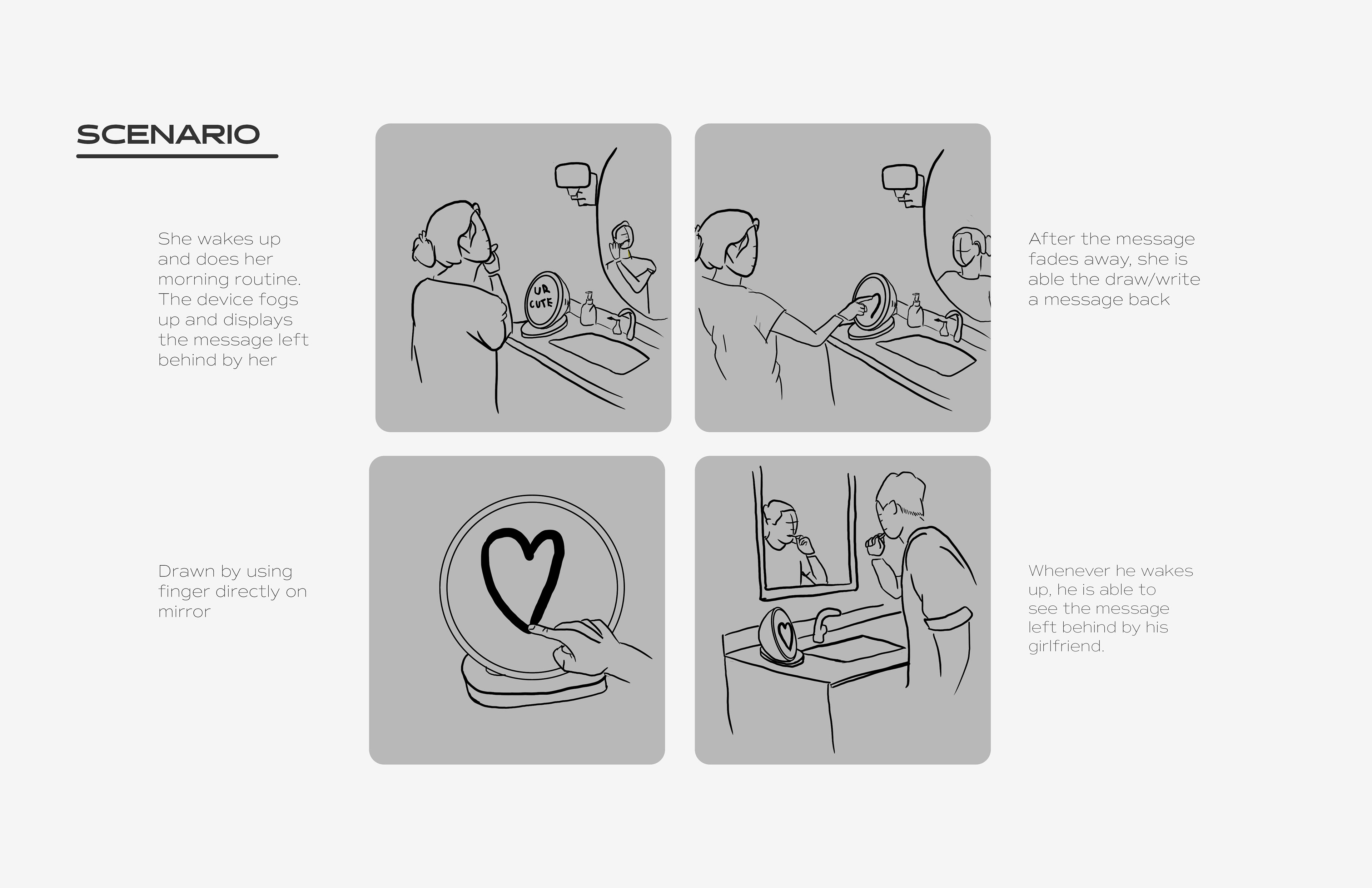 SCENARIO

She wakes up and does her morning routine. The device fogs up and displays the message left behind by her

UR CUTE

After the message fades away, she is able the draw/write a message back

Drawn by using finger directly on mirror

Whenever he wakes up, he is able to see the message left behind by his girlfriend.