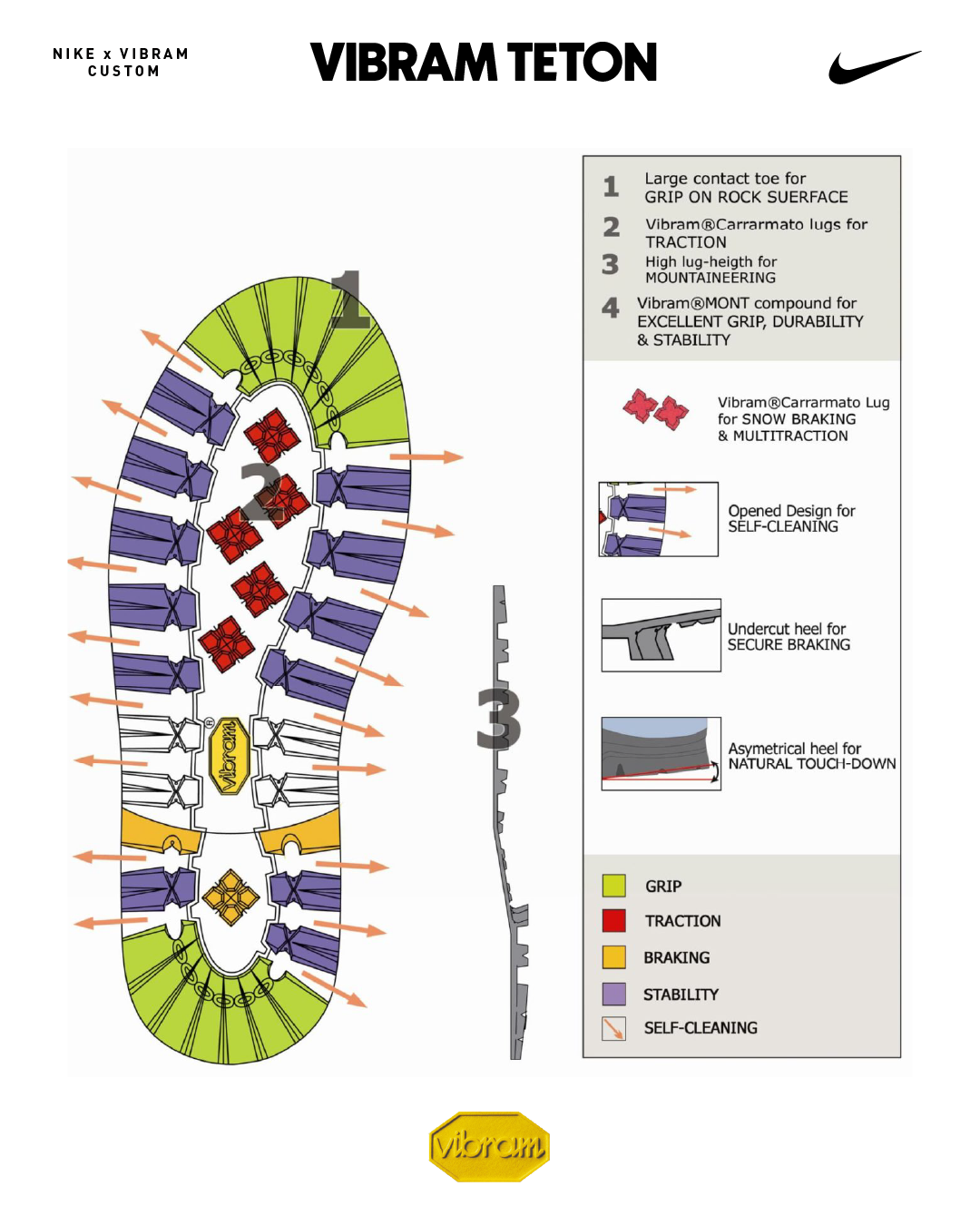 NIKE x VIBRAM
CUSTOM

VIBRAM TETON

1
2
3

vibram

1 Large contact toe for GRIP ON ROCK SUERFACE

2 Vibram®Carrarmato lugs for TRACTION

3 High lug-heigth for MOUNTAINEERING

4 Vibram®MONT compound for EXCELLENT GRIP, DURABILITY & STABILITY

Vibram®Carrarmato Lug for SNOW BRAKING & MULTITRACTION

Opened Design for SELF-CLEANING

Undercut heel for SECURE BRAKING

Asymetrical heel for NATURAL TOUCH-DOWN

GRIP
TRACTION
BRAKING
STABILITY
SELF-CLEANING

vibram