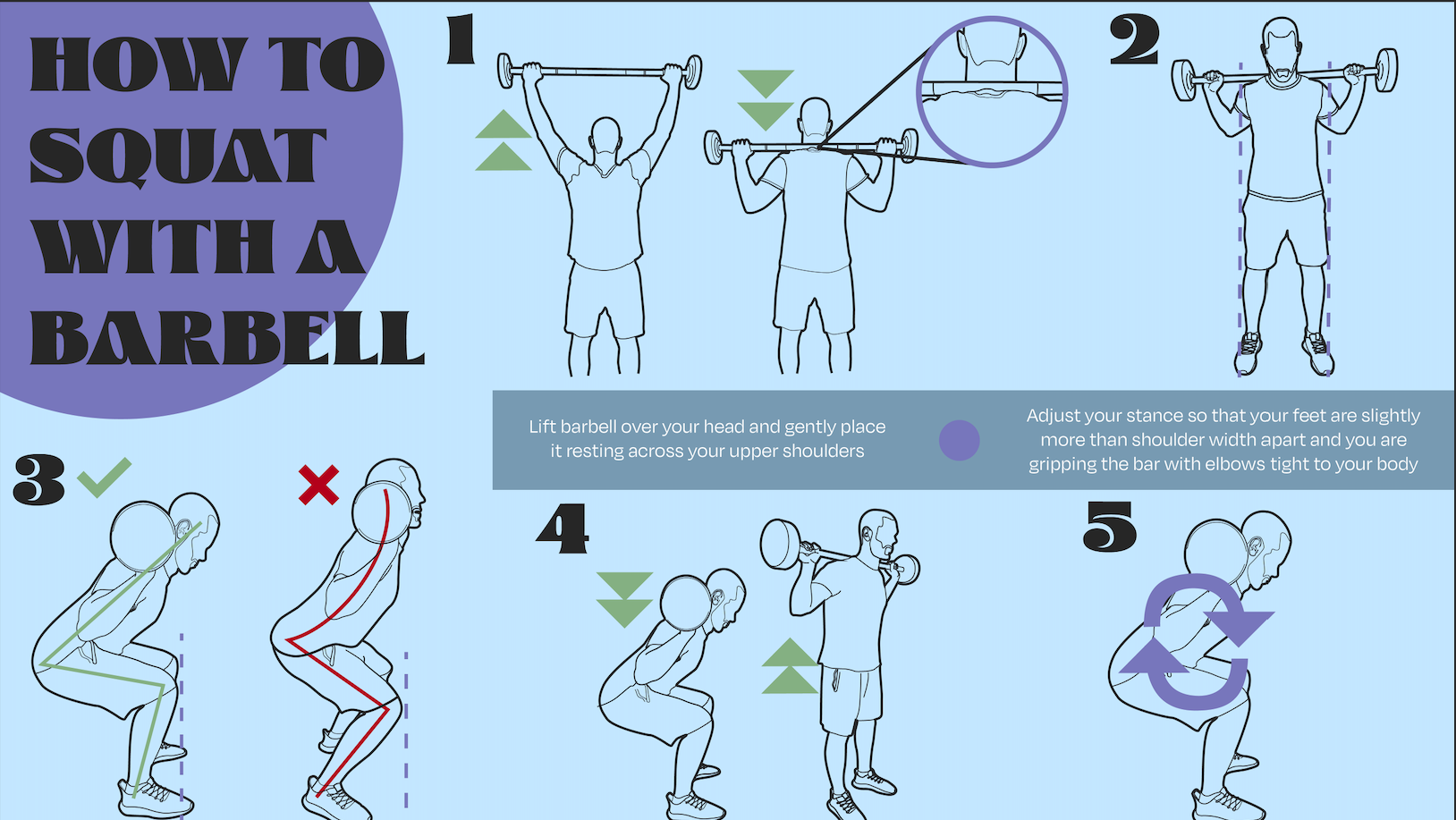 HOW TO SQUAT WITH A BARBELL

1

2

Lift barbell over your head and gently place it resting across your upper shoulders

Adjust your stance so that your feet are slightly more than shoulder width apart and you are gripping the bar with elbows tight to your body

3

4

5