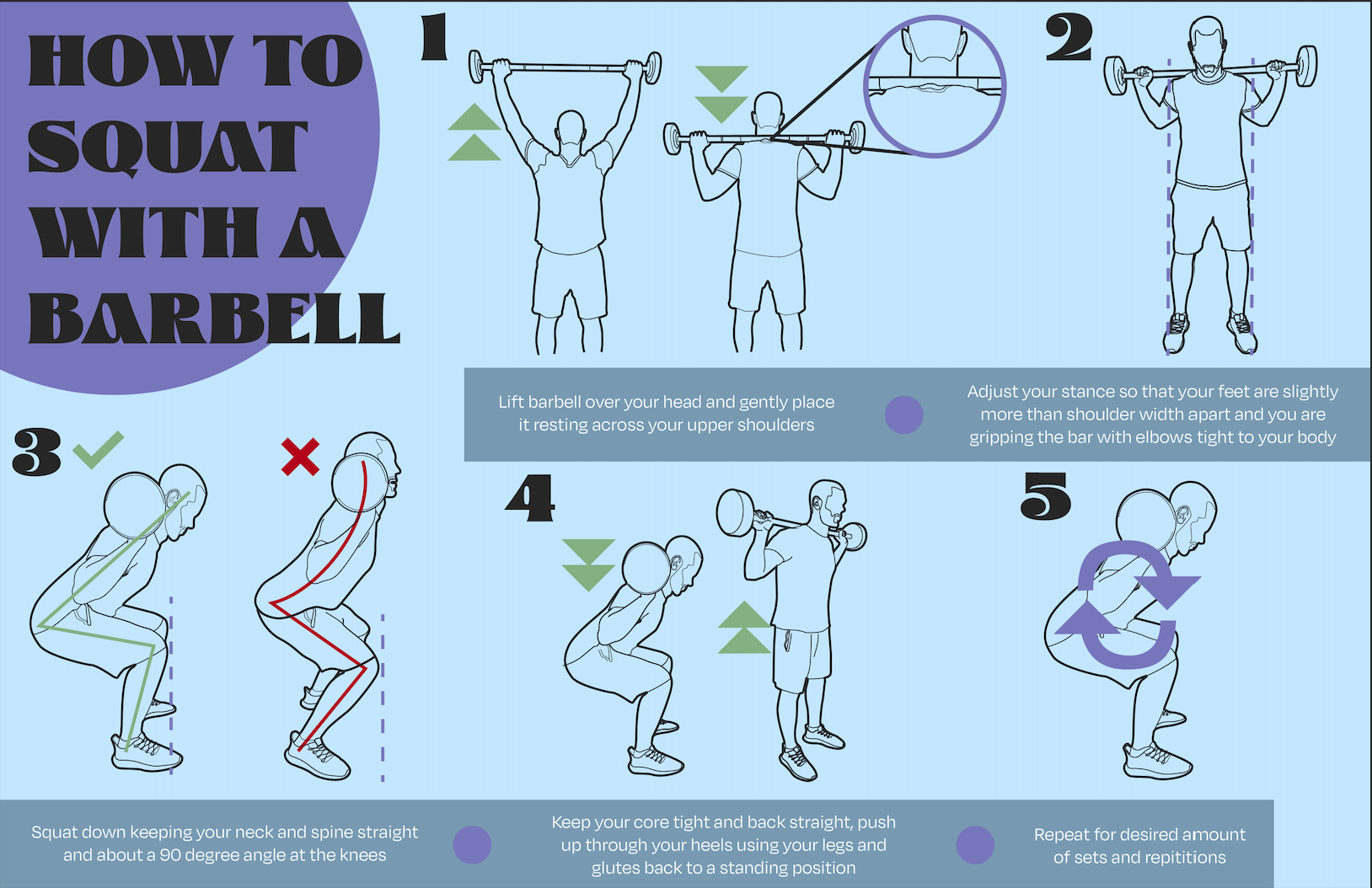 HOW TO SQUAT WITH A BARBELL

1

2

Lift barbell over your head and gently place it resting across your upper shoulders

Adjust your stance so that your feet are slightly more than shoulder width apart and you are gripping the bar with elbows tight to your body

3

4

5

Squat down keeping your neck and spine straight and about a 90 degree angle at the knees

Keep your core tight and back straight, push up through your heels using your legs and glutes back to a standing position

Repeat for desired amount of sets and repititions