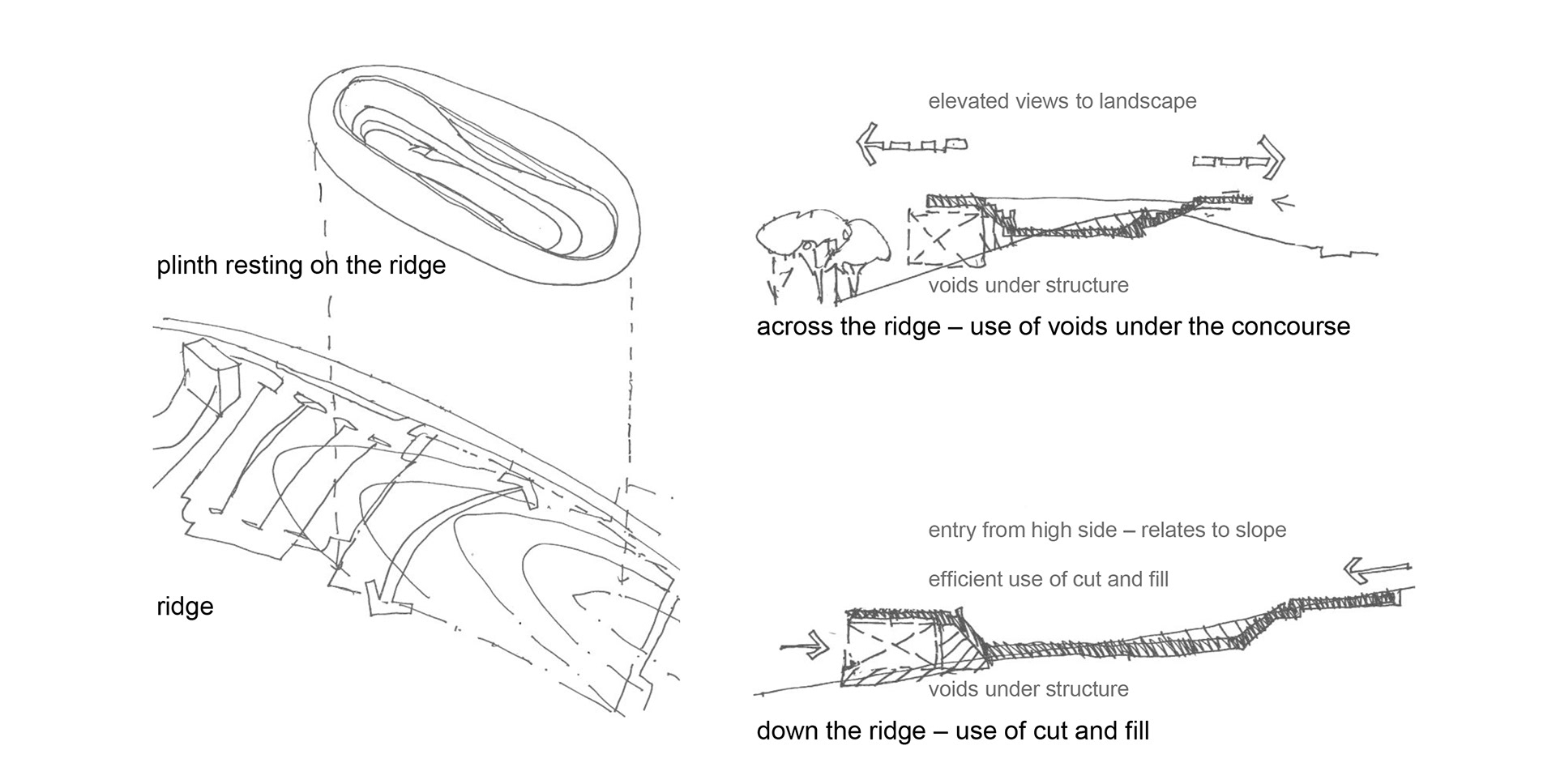 plinth resting on the ridge

ridge

elevated views to landscape

voids under structure

across the ridge – use of voids under the concourse

entry from high side – relates to slope

efficient use of cut and fill

voids under structure

down the ridge – use of cut and fill