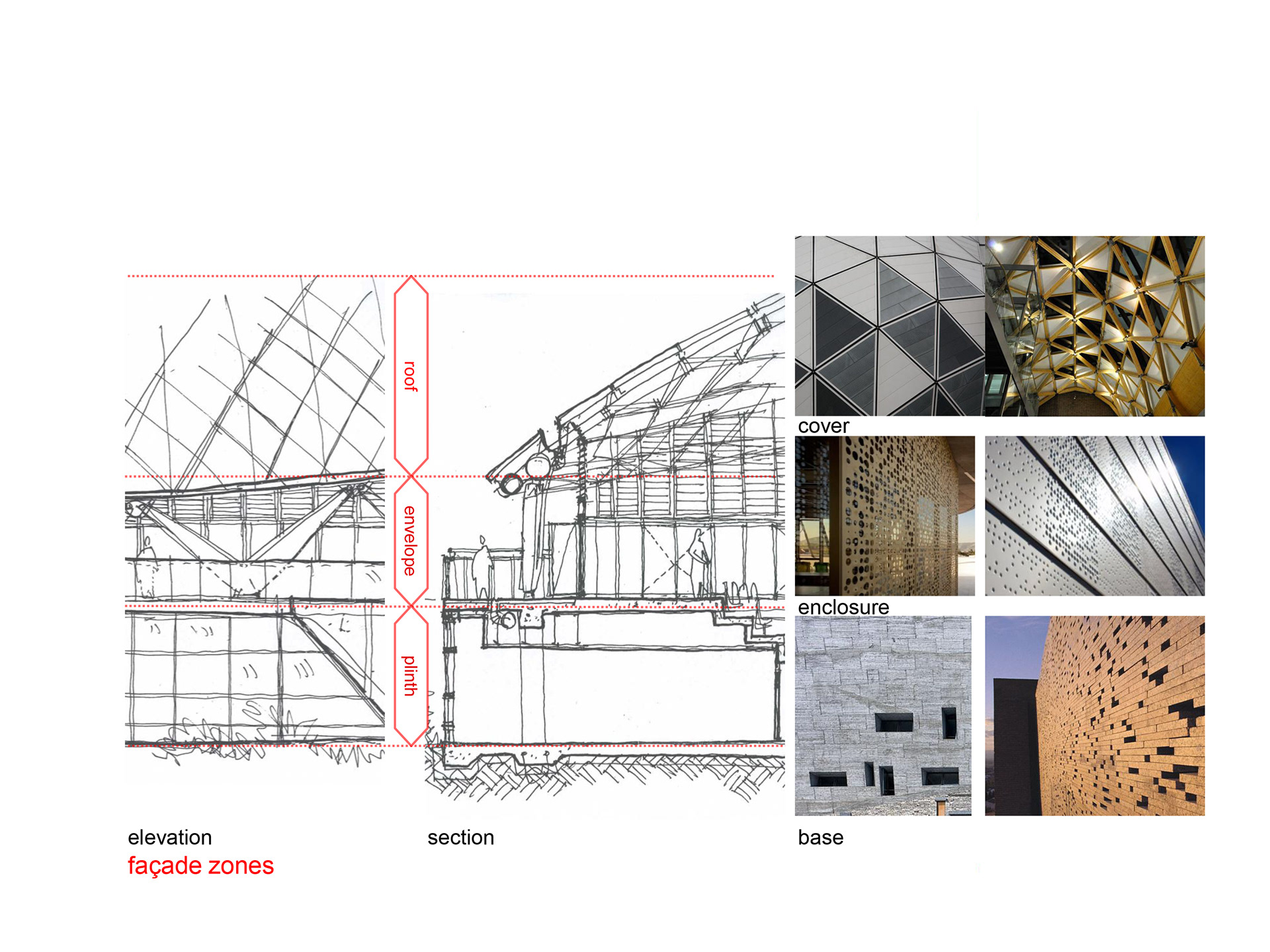 roof

envelope

plinth

cover

enclosure

base

elevation

section

façade zones