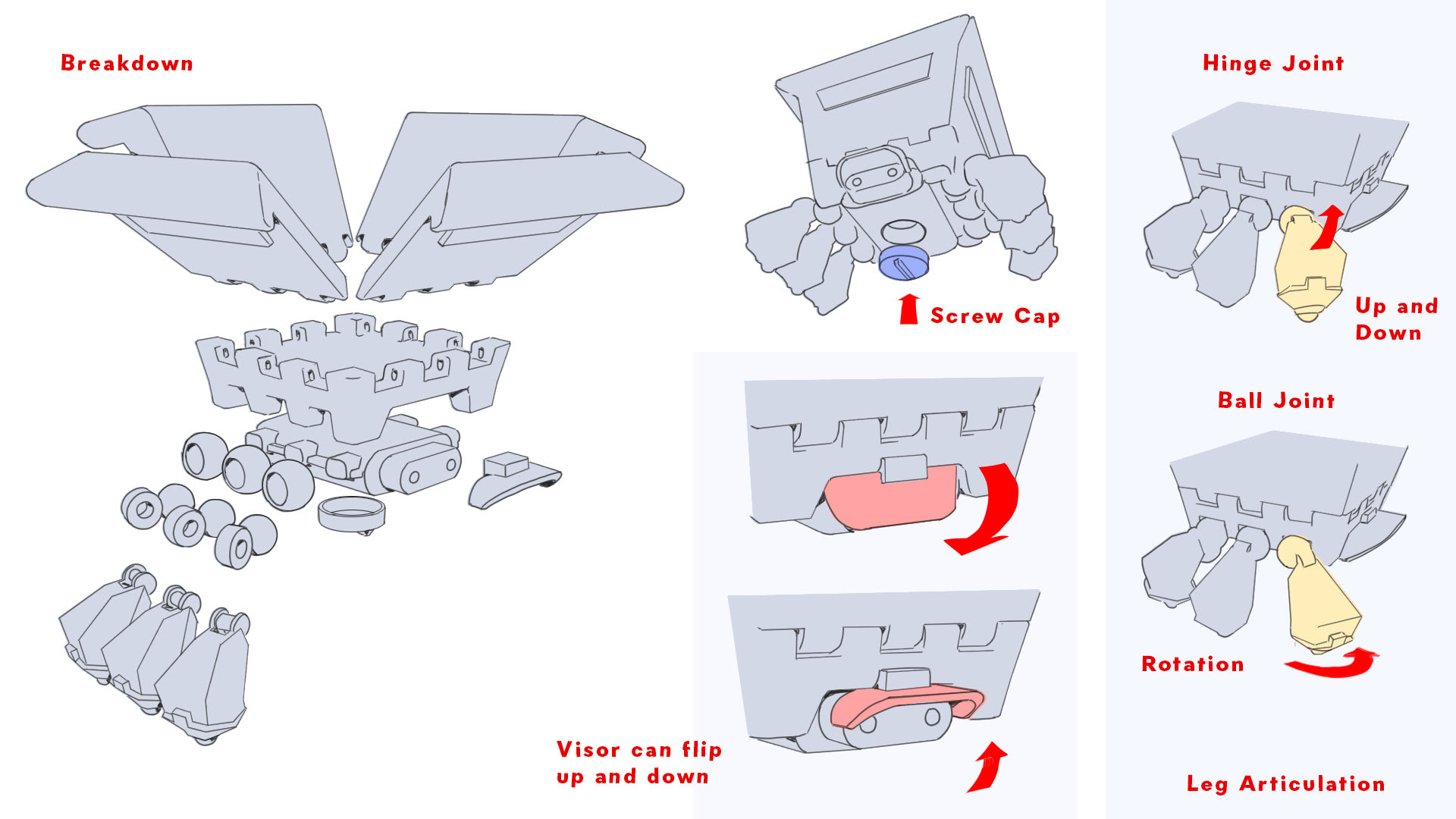 Breakdown

Screw Cap

Visor can flip up and down

Hinge Joint

Up and Down

Ball Joint

Rotation

Leg Articulation