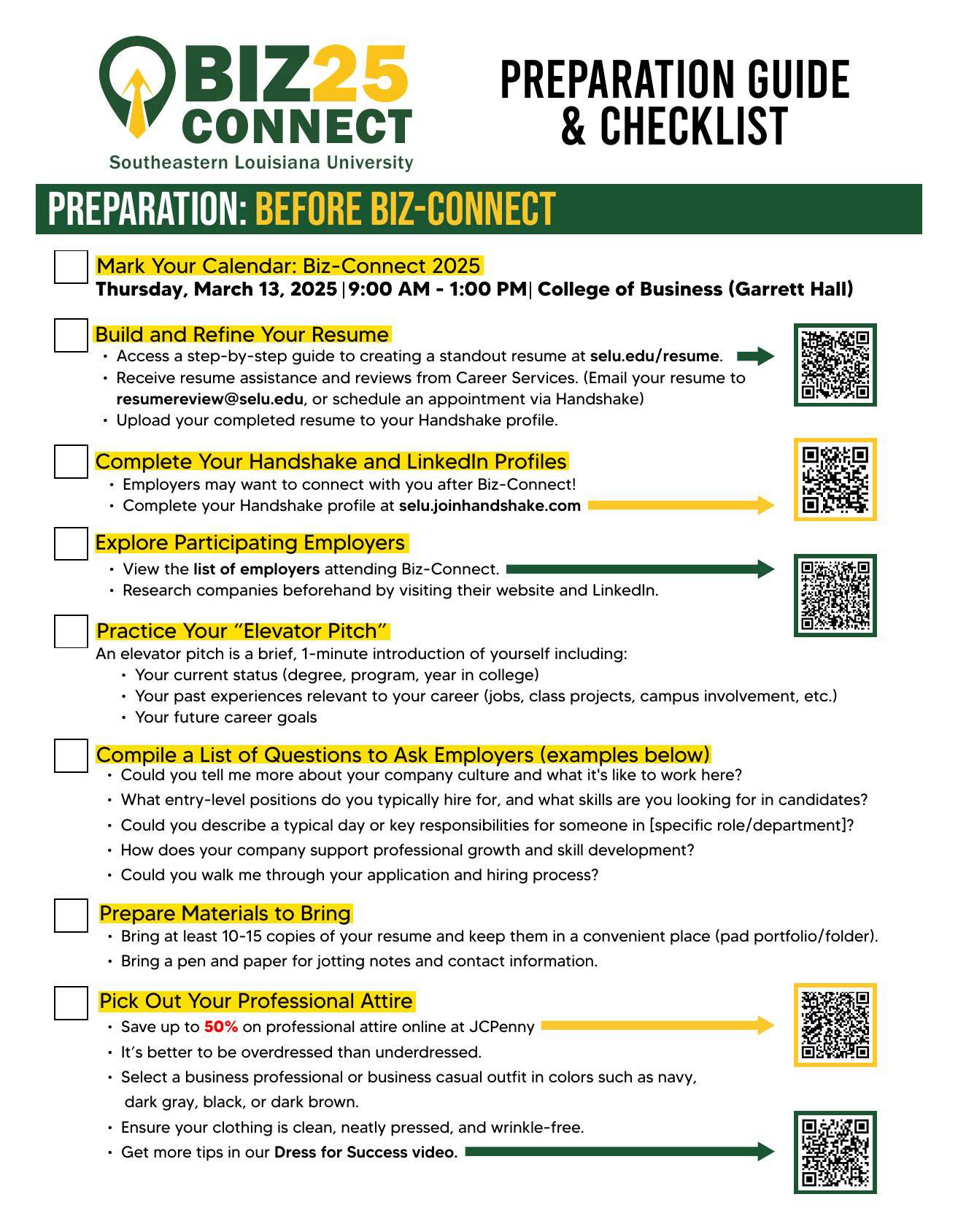 BIZ25 CONNECT
Southeastern Louisiana University

PREPARATION GUIDE & CHECKLIST

PREPARATION: BEFORE BIZ-CONNECT

Mark Your Calendar: Biz-Connect 2025
Thursday, March 13, 2025 | 9:00 AM - 1:00 PM | College of Business (Garrett Hall)

Build and Refine Your Resume
• Access a step-by-step guide to creating a standout resume at selu.edu/resume.
• Receive resume assistance and reviews from Career Services. (Email your resume to resumereview@selu.edu, or schedule an appointment via Handshake)
• Upload your completed resume to your Handshake profile.

Complete Your Handshake and LinkedIn Profiles
• Employers may want to connect with you after Biz-Connect!
• Complete your Handshake profile at selu.joinhandshake.com

Explore Participating Employers
• View the list of employers attending Biz-Connect.
• Research companies beforehand by visiting their website and LinkedIn.

Practice Your “Elevator Pitch”
An elevator pitch is a brief, 1-minute introduction of yourself including:
• Your current status (degree, program, year in college)
• Your past experiences relevant to your career (jobs, class projects, campus involvement, etc.)
• Your future career goals

Compile a List of Questions to Ask Employers (examples below)
• Could you tell me more about your company culture and what it's like to work here?
• What entry-level positions do you typically hire for, and what skills are you looking for in candidates?
• Could you describe a typical day or key responsibilities for someone in [specific role/department]?
• How does your company support professional growth and skill development?
• Could you walk me through your application and hiring process?

Prepare Materials to Bring
• Bring at least 10-15 copies of your resume and keep them in a convenient place (pad portfolio/folder).
• Bring a pen and paper for jotting notes and contact information.

Pick Out Your Professional Attire
• Save up to 50% on professional attire online at JCPenny
• It’s better to be overdressed than underdressed.
• Select a business professional or business casual outfit in colors such as navy, dark gray, black, or dark brown.
• Ensure your clothing is clean, neatly pressed, and wrinkle-free.
• Get more tips in our Dress for Success video.