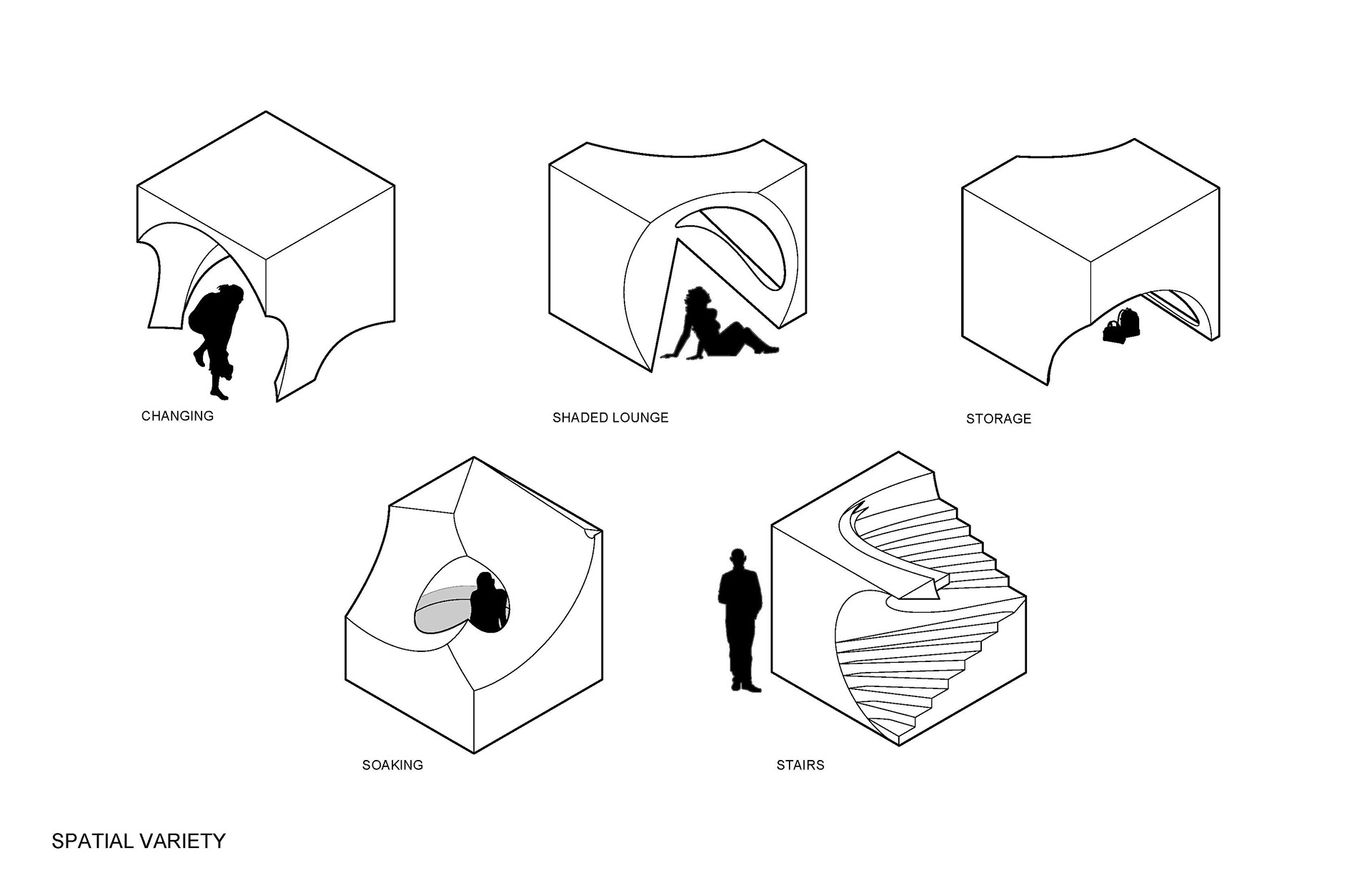 CHANGING

SHADED LOUNGE

STORAGE

SOAKING

STAIRS

SPATIAL VARIETY