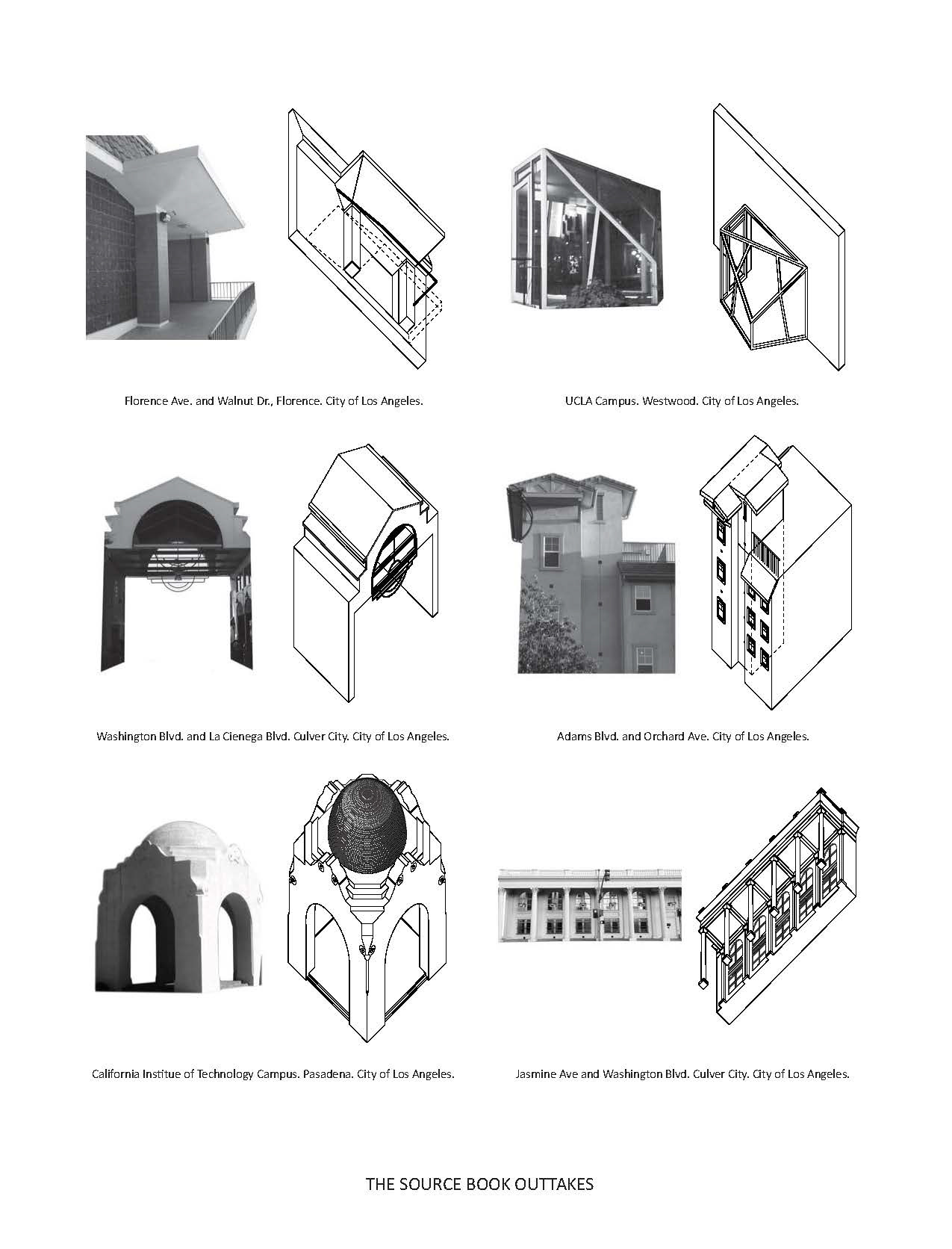 Florence Ave. and Walnut Dr., Florence. City of Los Angeles.

UCLA Campus. Westwood. City of Los Angeles.

Washington Blvd. and La Cienega Blvd. Culver City. City of Los Angeles.

Adams Blvd. and Orchard Ave. City of Los Angeles.

California Institue of Technology Campus. Pasadena. City of Los Angeles.

Jasmine Ave and Washington Blvd. Culver City. City of Los Angeles.

THE SOURCE BOOK OUTTAKES