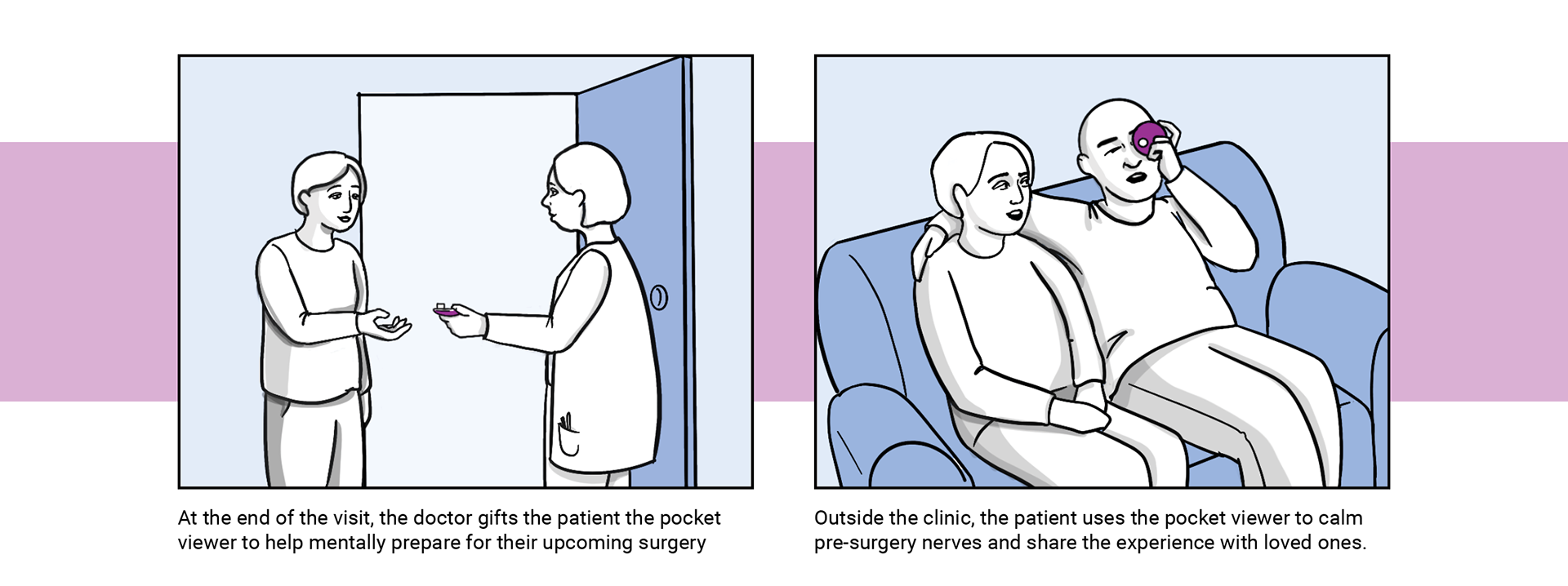 At the end of the visit, the doctor gifts the patient the pocket viewer to help mentally prepare for their upcoming surgery

Outside the clinic, the patient uses the pocket viewer to calm pre-surgery nerves and share the experience with loved ones.