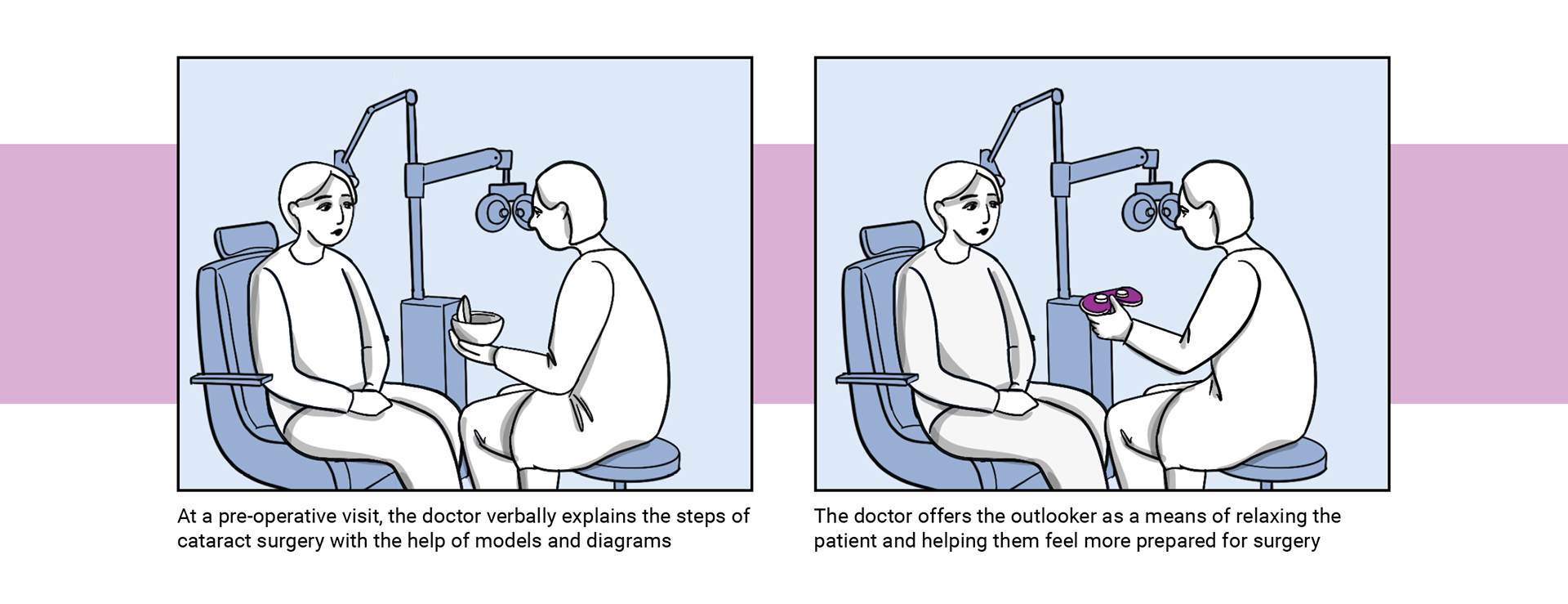 At a pre-operative visit, the doctor verbally explains the steps of cataract surgery with the help of models and diagrams

The doctor offers the outlooker as a means of relaxing the patient and helping them feel more prepared for surgery