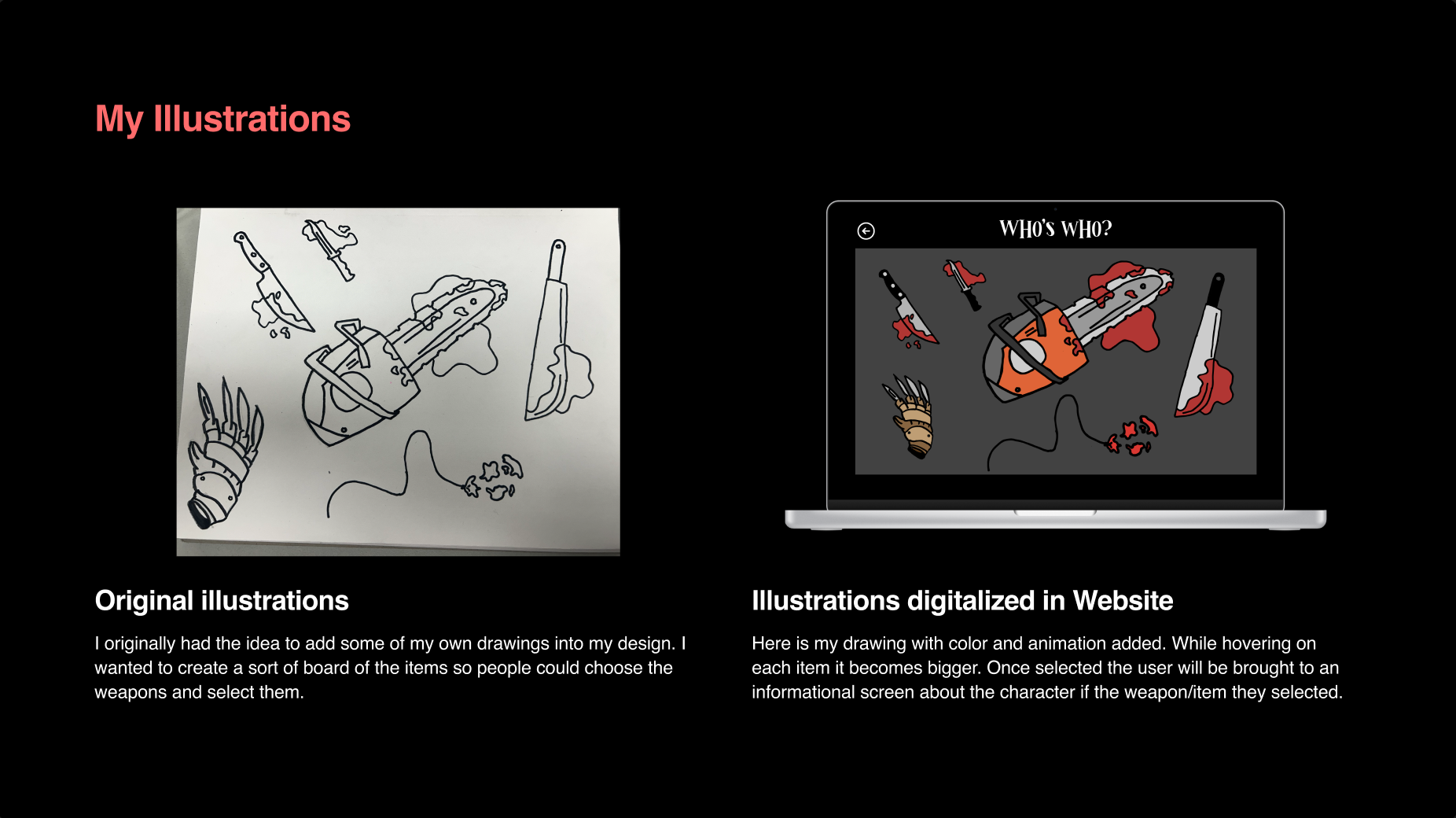 My Illustrations

WHO'S WHO?

Original illustrations

I originally had the idea to add some of my own drawings into my design. I wanted to create a sort of board of the items so people could choose the weapons and select them.

Illustrations digitalized in Website

Here is my drawing with color and animation added. While hovering on each item it becomes bigger. Once selected the user will be brought to an informational screen about the character if the weapon/item they selected.