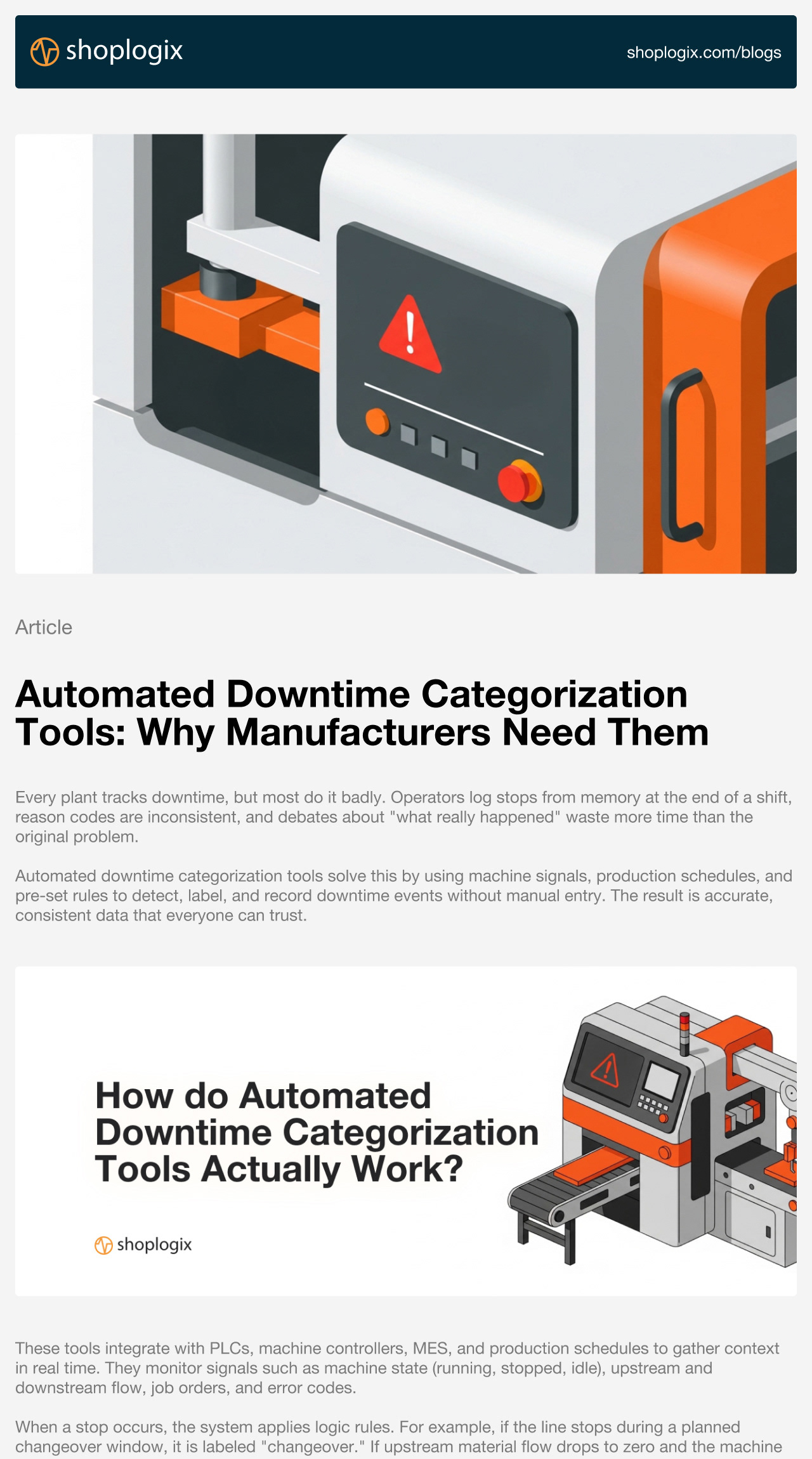 shoplogix

shoplogix.com/blogs

Article

Automated Downtime Categorization Tools: Why Manufacturers Need Them

Every plant tracks downtime, but most do it badly. Operators log stops from memory at the end of a shift, reason codes are inconsistent, and debates about "what really happened" waste more time than the original problem.

Automated downtime categorization tools solve this by using machine signals, production schedules, and pre-set rules to detect, label, and record downtime events without manual entry. The result is accurate, consistent data that everyone can trust.

How do Automated Downtime Categorization Tools Actually Work?

shoplogix

These tools integrate with PLCs, machine controllers, MES, and production schedules to gather context in real time. They monitor signals such as machine state (running, stopped, idle), upstream and downstream flow, job orders, and error codes.

When a stop occurs, the system applies logic rules. For example, if the line stops during a planned changeover window, it is labeled "changeover." If upstream material flow drops to zero and the machine