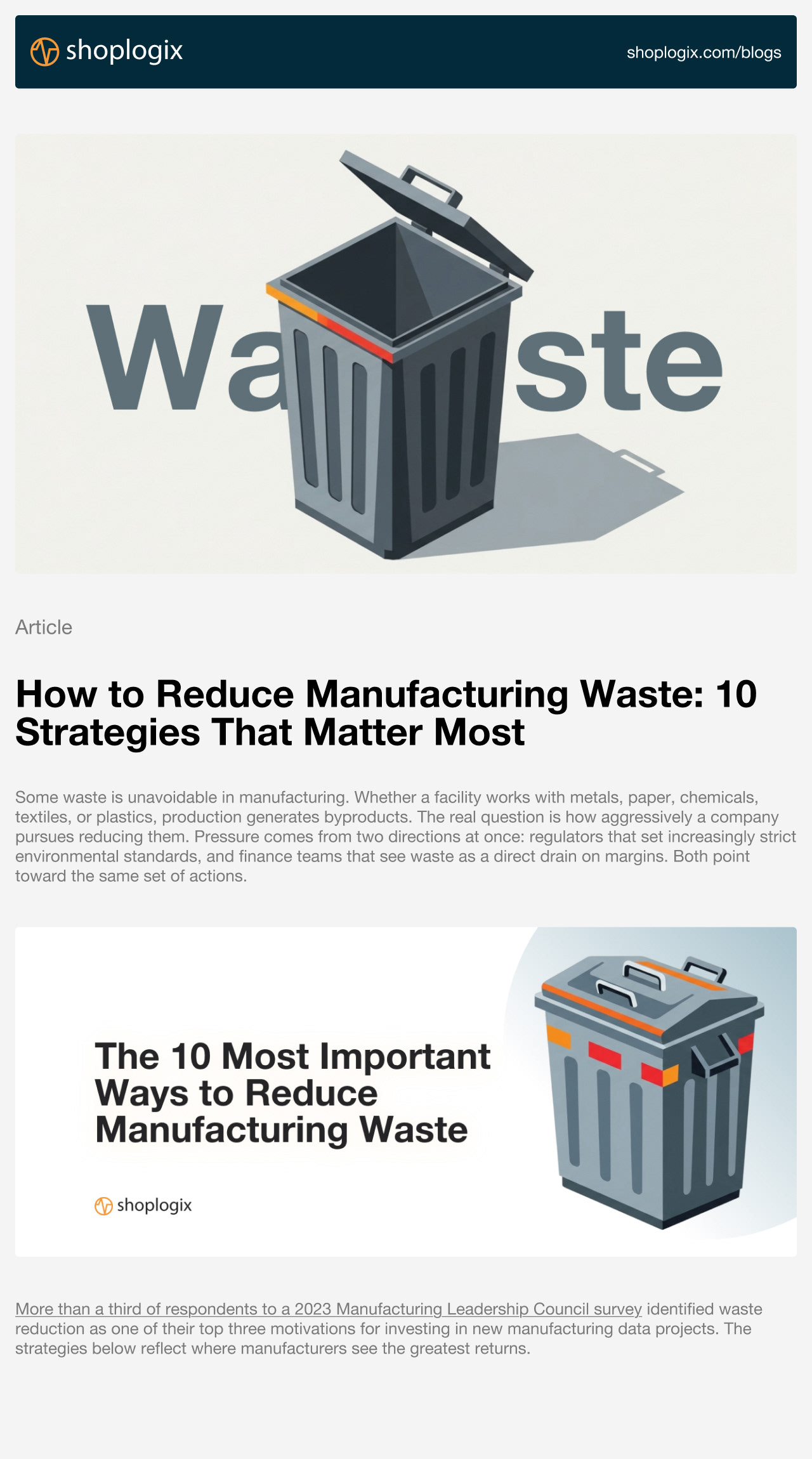 shoplogix

shoplogix.com/blogs

Wa ste

Article

How to Reduce Manufacturing Waste: 10 Strategies That Matter Most

Some waste is unavoidable in manufacturing. Whether a facility works with metals, paper, chemicals, textiles, or plastics, production generates byproducts. The real question is how aggressively a company pursues reducing them. Pressure comes from two directions at once: regulators that set increasingly strict environmental standards, and finance teams that see waste as a direct drain on margins. Both point toward the same set of actions.

The 10 Most Important Ways to Reduce Manufacturing Waste

shoplogix

More than a third of respondents to a 2023 Manufacturing Leadership Council survey identified waste reduction as one of their top three motivations for investing in new manufacturing data projects. The strategies below reflect where manufacturers see the greatest returns.