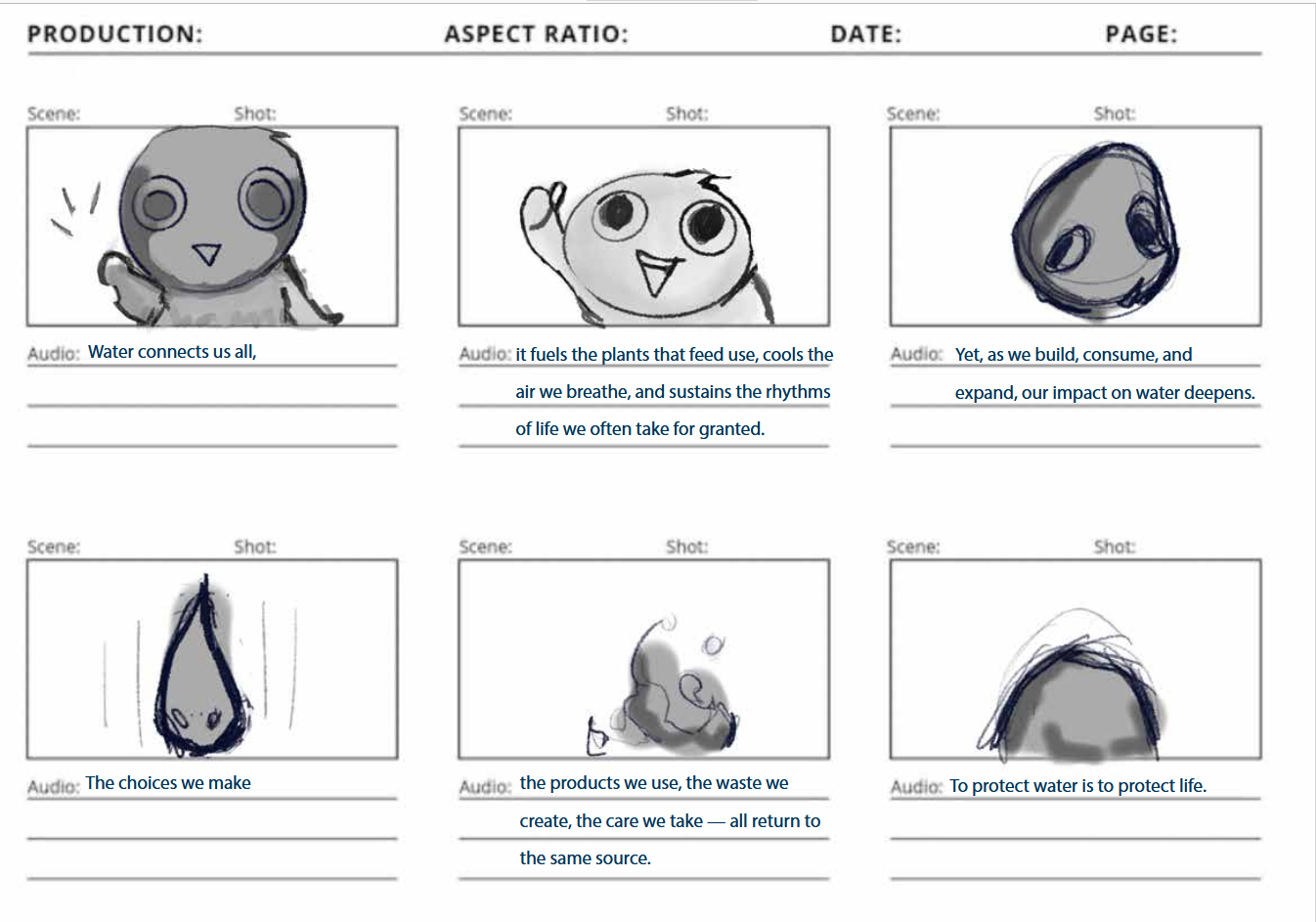 PRODUCTION: ASPECT RATIO: DATE: PAGE:

Scene: Shot:

Audio: Water connects us all,

Scene: Shot:

Audio: it fuels the plants that feed use, cools the air we breathe, and sustains the rhythms of life we often take for granted.

Scene: Shot:

Audio: Yet, as we build, consume, and expand, our impact on water deepens.

Scene: Shot:

Audio: The choices we make

Scene: Shot:

Audio: the products we use, the waste we create, the care we take — all return to the same source.

Scene: Shot:

Audio: To protect water is to protect life.