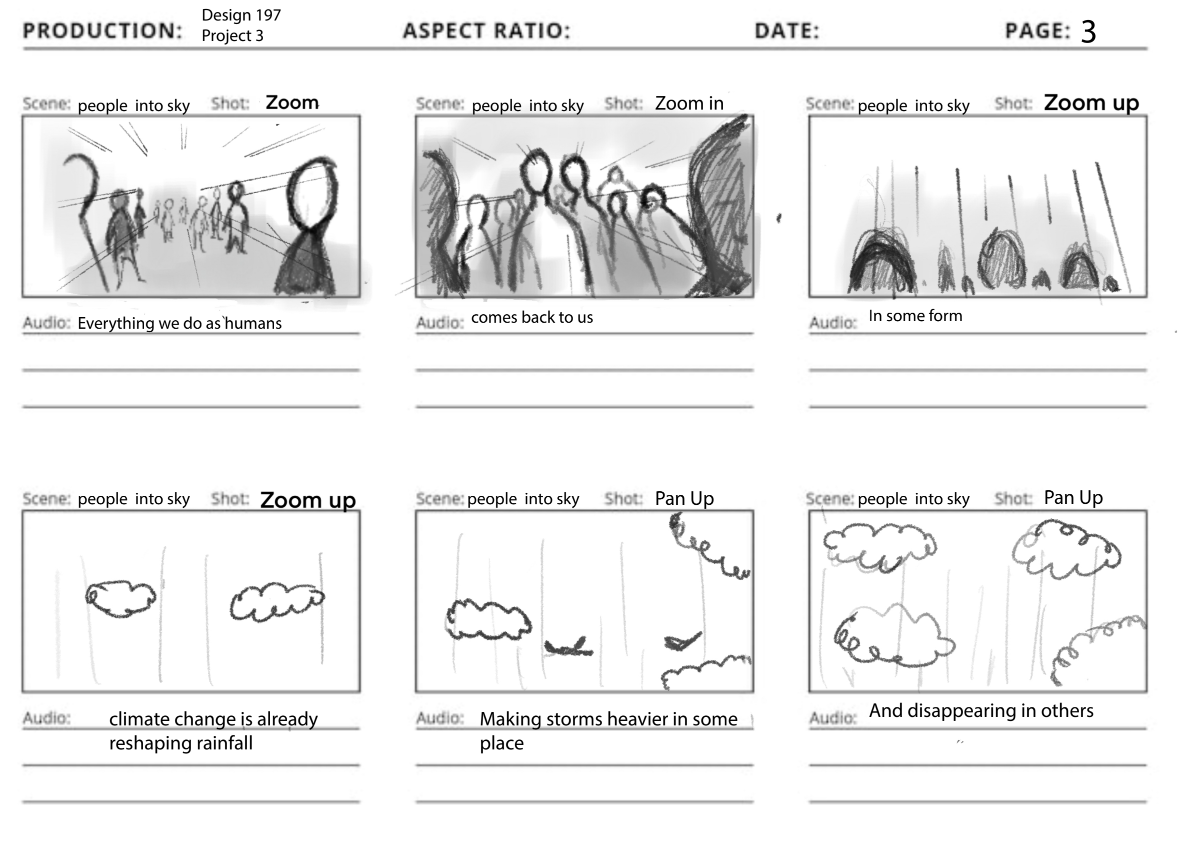 PRODUCTION: Design 197 Project 3 ASPECT RATIO: DATE: PAGE: 3

Scene: people into sky Shot: Zoom

Audio: Everything we do as humans

Scene: people into sky Shot: Zoom in

Audio: comes back to us

Scene: people into sky Shot: Zoom up

Audio: In some form

Scene: people into sky Shot: Zoom up

Audio: climate change is already reshaping rainfall

Scene: people into sky Shot: Pan Up

Audio: Making storms heavier in some place

Scene: people into sky Shot: Pan Up

Audio: And disappearing in others