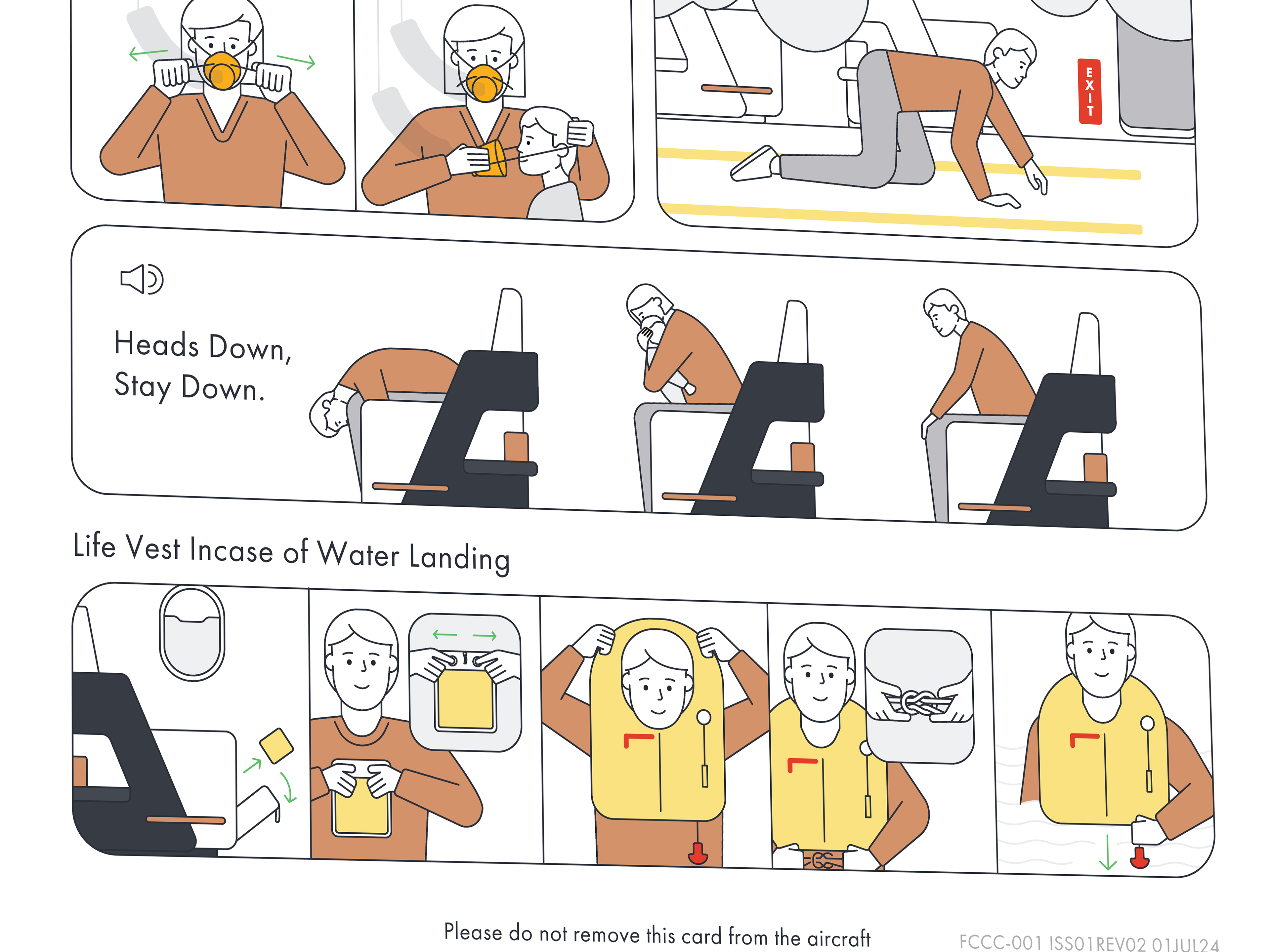 EXIT

Heads Down, Stay Down.

Life Vest Incase of Water Landing

Please do not remove this card from the aircraft

FCCC-001 ISS01REV02 01JUL24