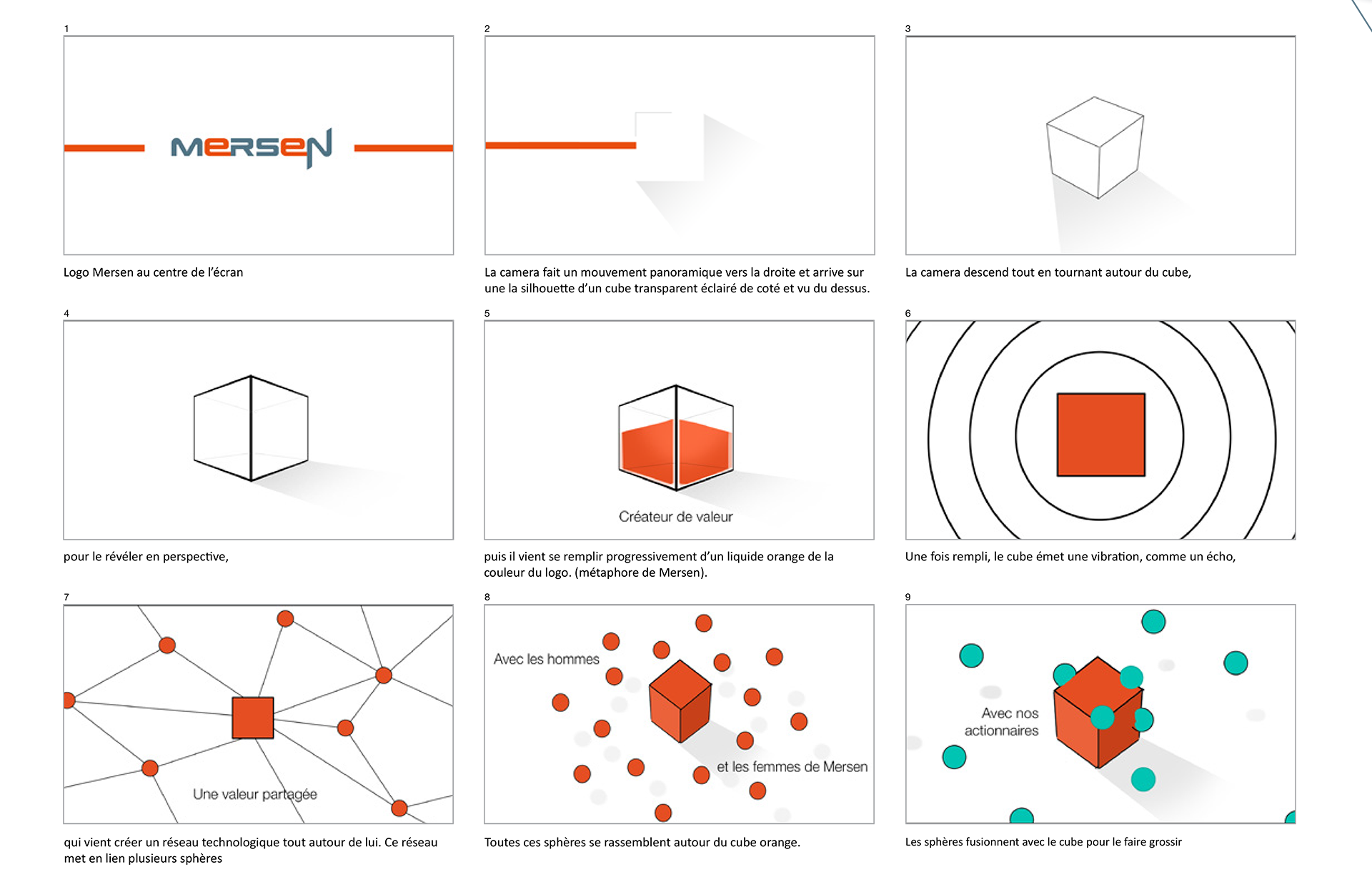 1

MERSEN

Logo Mersen au centre de l'écran

2

La camera fait un mouvement panoramique vers la droite et arrive sur une la silhouette d'un cube transparent éclairé de coté et vu du dessus.

3

La camera descend tout en tournant autour du cube,

4

pour le révéler en perspective,

5

Créateur de valeur

puis il vient se remplir progressivement d'un liquide orange de la couleur du logo. (métaphore de Mersen).

6

Une fois rempli, le cube émet une vibration, comme un écho,

7

Une valeur partagée

qui vient créer un réseau technologique tout autour de lui. Ce réseau met en lien plusieurs sphères

8

Avec les hommes

et les femmes de Mersen

Toutes ces sphères se rassemblent autour du cube orange.

9

Avec nos actionnaires

Les sphères fusionnent avec le cube pour le faire grossir