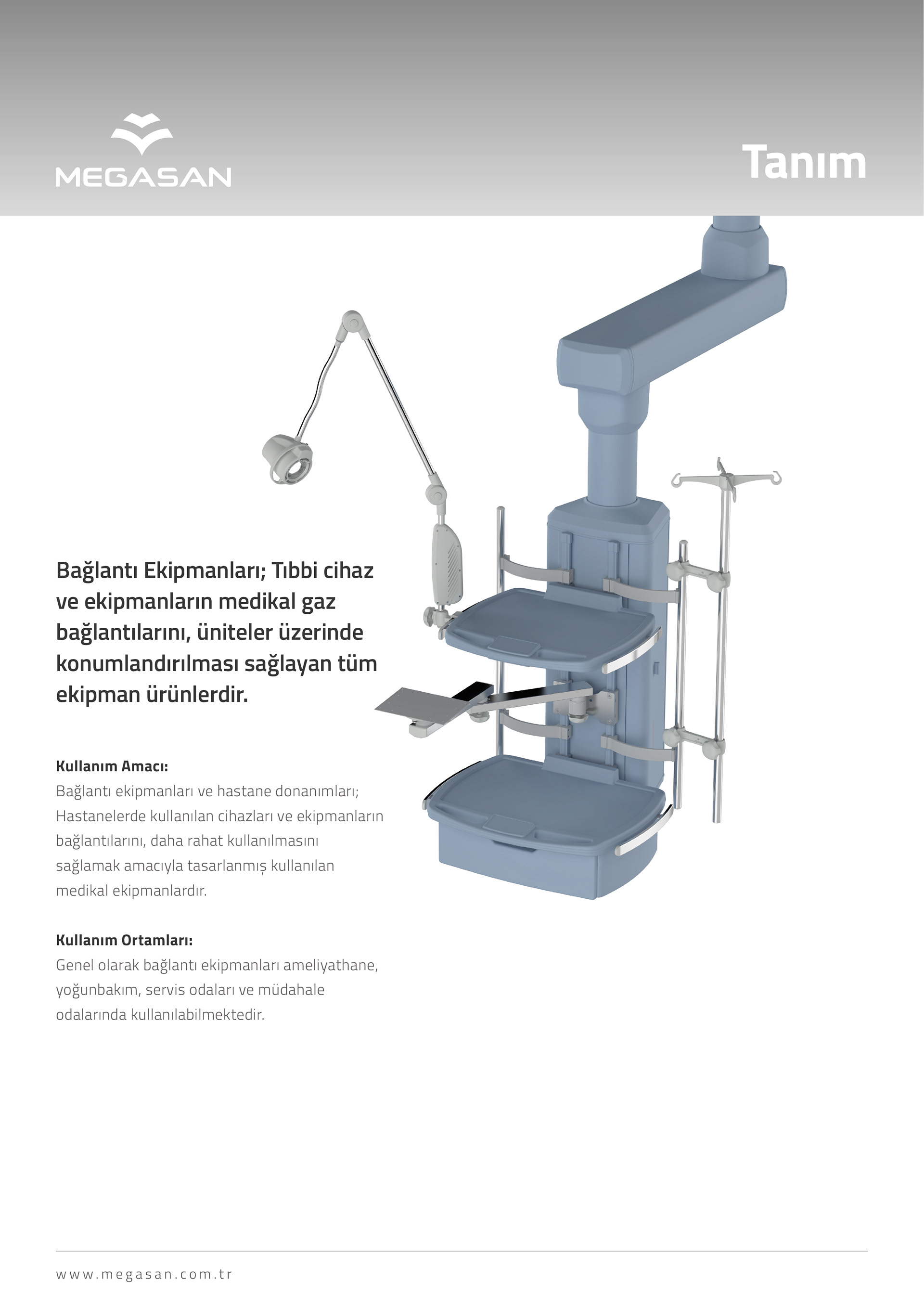 MEGASAN

Tanım

Bağlantı Ekipmanları; Tıbbi cihaz ve ekipmanların medikal gaz bağlantılarını, üniteler üzerinde konumlandırılması sağlayan tüm ekipman ürünlerdir.

Kullanım Amacı:
Bağlantı ekipmanları ve hastane donanımları; Hastanelerde kullanılan cihazları ve ekipmanların bağlantılarını, daha rahat kullanılmasını sağlamak amacıyla tasarlanmış kullanılan medikal ekipmanlardır.

Kullanım Ortamları:
Genel olarak bağlantı ekipmanları ameliyathane, yoğunbakım, servis odaları ve müdahale odalarında kullanılabilmektedir.

www.megasan.com.tr