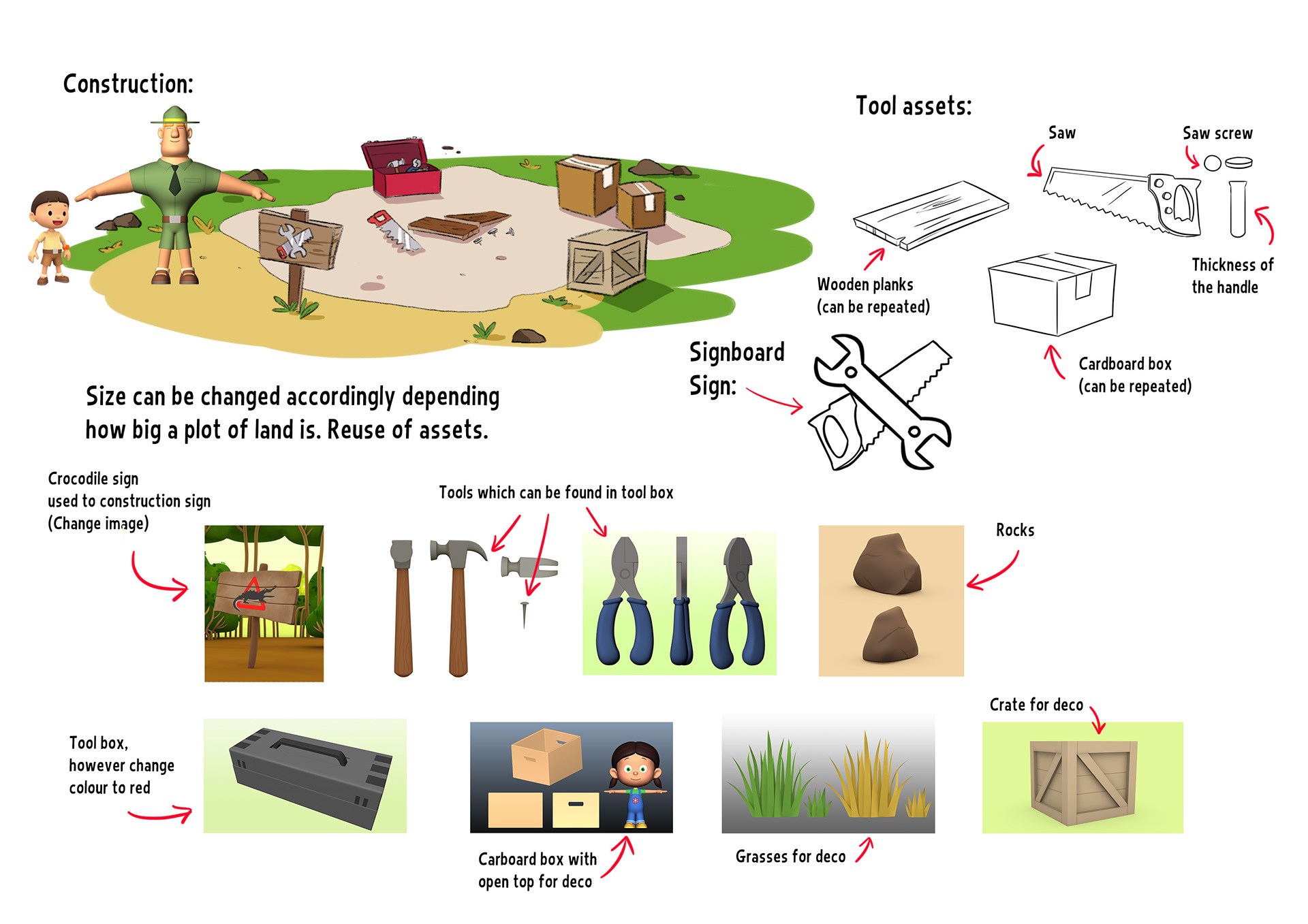 Construction:

Tool assets:

Saw

Saw screw

Thickness of the handle

Wooden planks (can be repeated)

Cardboard box (can be repeated)

Signboard Sign:

Size can be changed accordingly depending how big a plot of land is. Reuse of assets.

Crocodile sign used to construction sign (Change image)

Tools which can be found in tool box

Rocks

Tool box, however change colour to red

Carboard box with open top for deco

Grasses for deco

Crate for deco