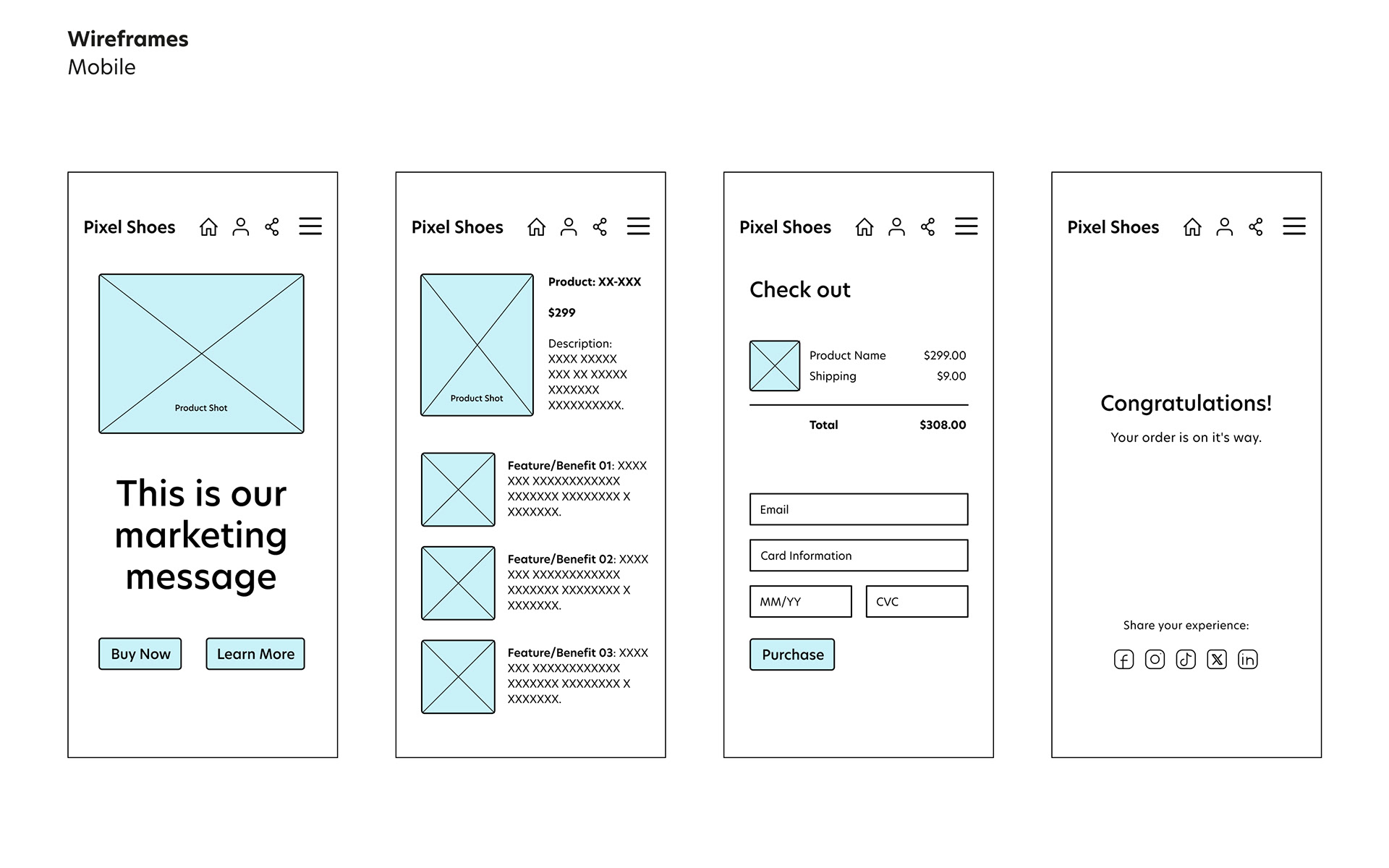 Wireframes
Mobile

Pixel Shoes

Product Shot

This is our marketing message

Buy Now

Learn More

Pixel Shoes

Product Shot

Product: XX-XXX

$299

Description:
XXXX XXXXX
XXX XX XXXXX
XXXXXXX
XXXXXXXXXX.

Feature/Benefit 01: XXXX XXX XXXXXXXXXXXX XXXXXXX XXXXXXXX X XXXXXXX.

Feature/Benefit 02: XXXX XXX XXXXXXXXXXXX XXXXXXX XXXXXXXX X XXXXXXX.

Feature/Benefit 03: XXXX XXX XXXXXXXXXXXX XXXXXXX XXXXXXXX X XXXXXXX.

Pixel Shoes

Check out

Product Name $299.00
Shipping $9.00

Total $308.00

Email

Card Information

MM/YY

CVC

Purchase

Pixel Shoes

Congratulations!

Your order is on it's way.

Share your experience: