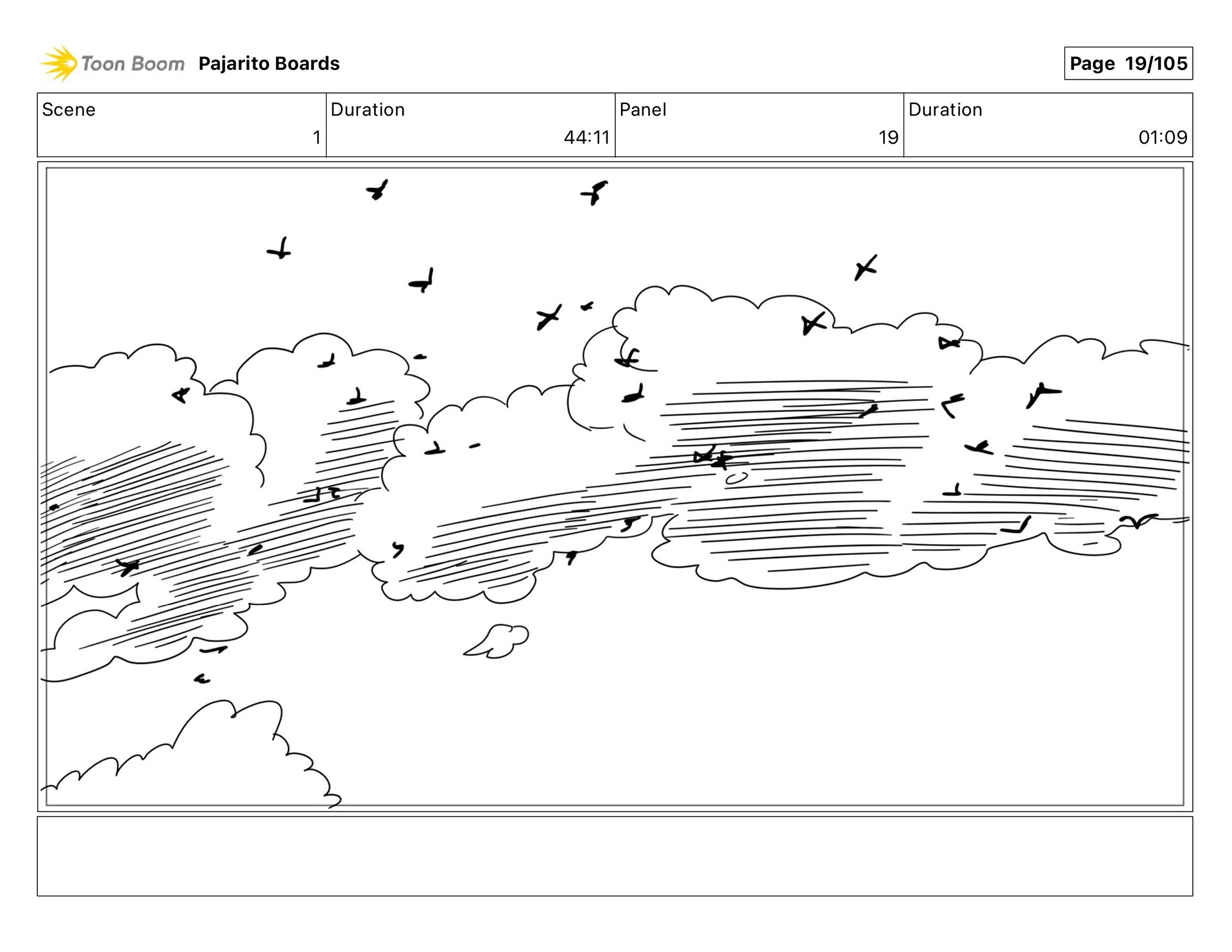 Toon Boom Pajarito Boards

Page 19/105

| Scene | Duration | Panel | Duration |
|---|---|---|---|
| 1 | 44:11 | 19 | 01:09 |