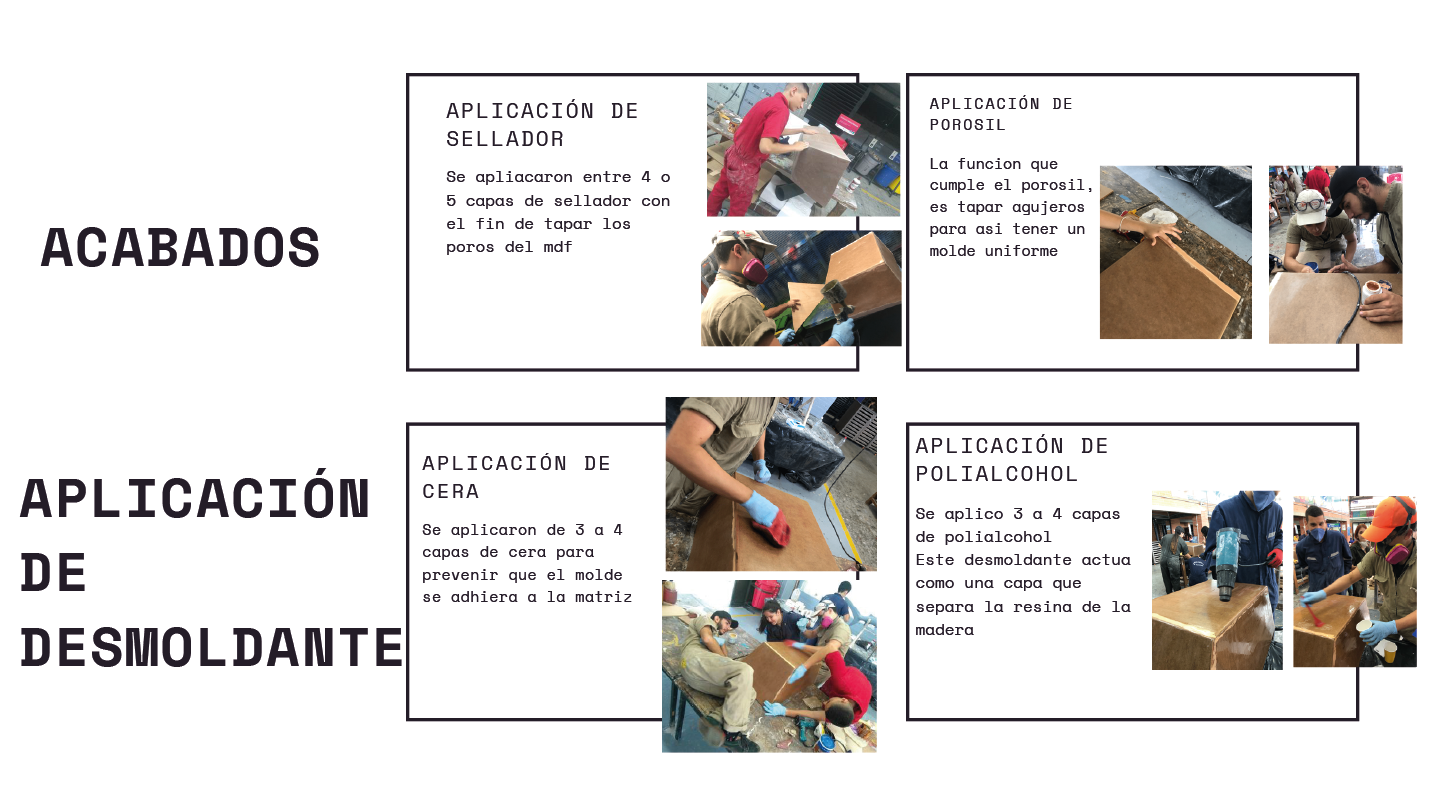 ACABADOS

APLICACIÓN DE SELLADOR

Se apliacaron entre 4 o 5 capas de sellador con el fin de tapar los poros del mdf

APLICACIÓN DE POROSIL

La funcion que cumple el porosil, es tapar agujeros para asi tener un molde uniforme

APLICACIÓN DE DESMOLDANTE

APLICACIÓN DE CERA

Se aplicaron de 3 a 4 capas de cera para prevenir que el molde se adhiera a la matriz

APLICACIÓN DE POLIALCOHOL

Se aplico 3 a 4 capas de polialcohol
Este desmoldante actua como una capa que separa la resina de la madera