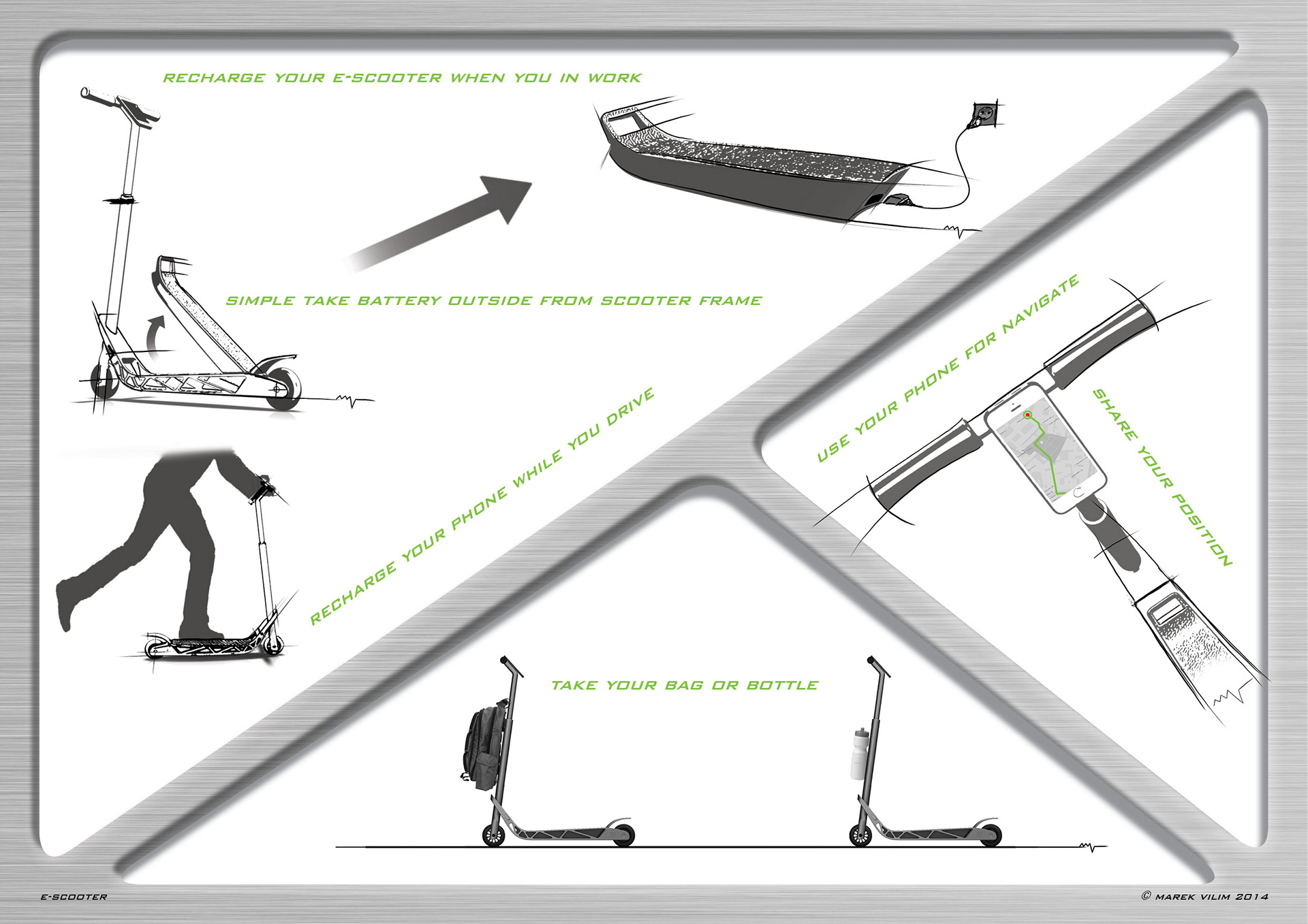 RECHARGE YOUR E-SCOOTER WHEN YOU IN WORK

SIMPLE TAKE BATTERY OUTSIDE FROM SCOOTER FRAME

RECHARGE YOUR PHONE WHILE YOU DRIVE

USE YOUR PHONE FOR NAVIGATE

SHARE YOUR POSITION

TAKE YOUR BAG OR BOTTLE

E-SCOOTER

© MAREK VILIM 2014