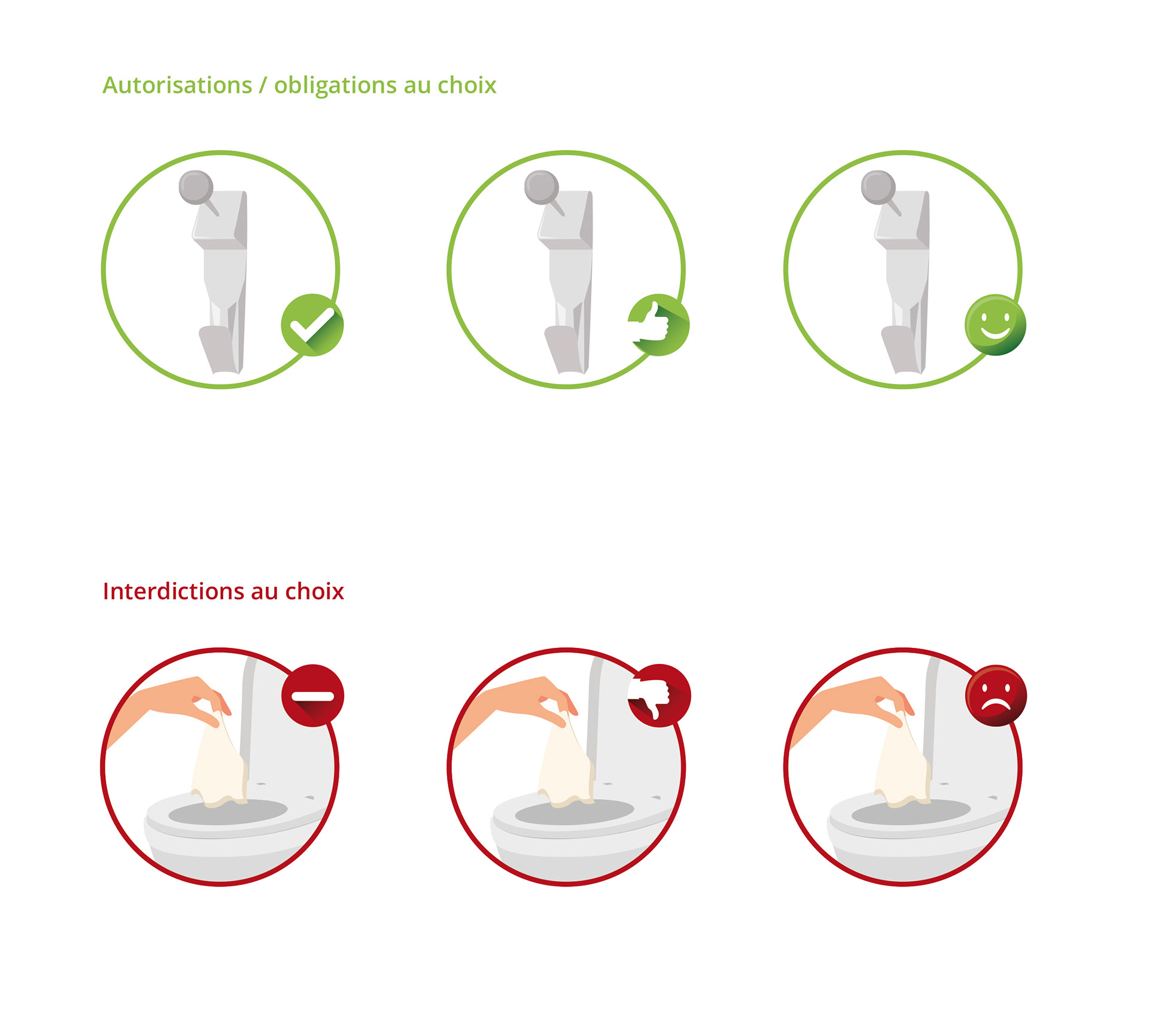 Autorisations / obligations au choix

Interdictions au choix