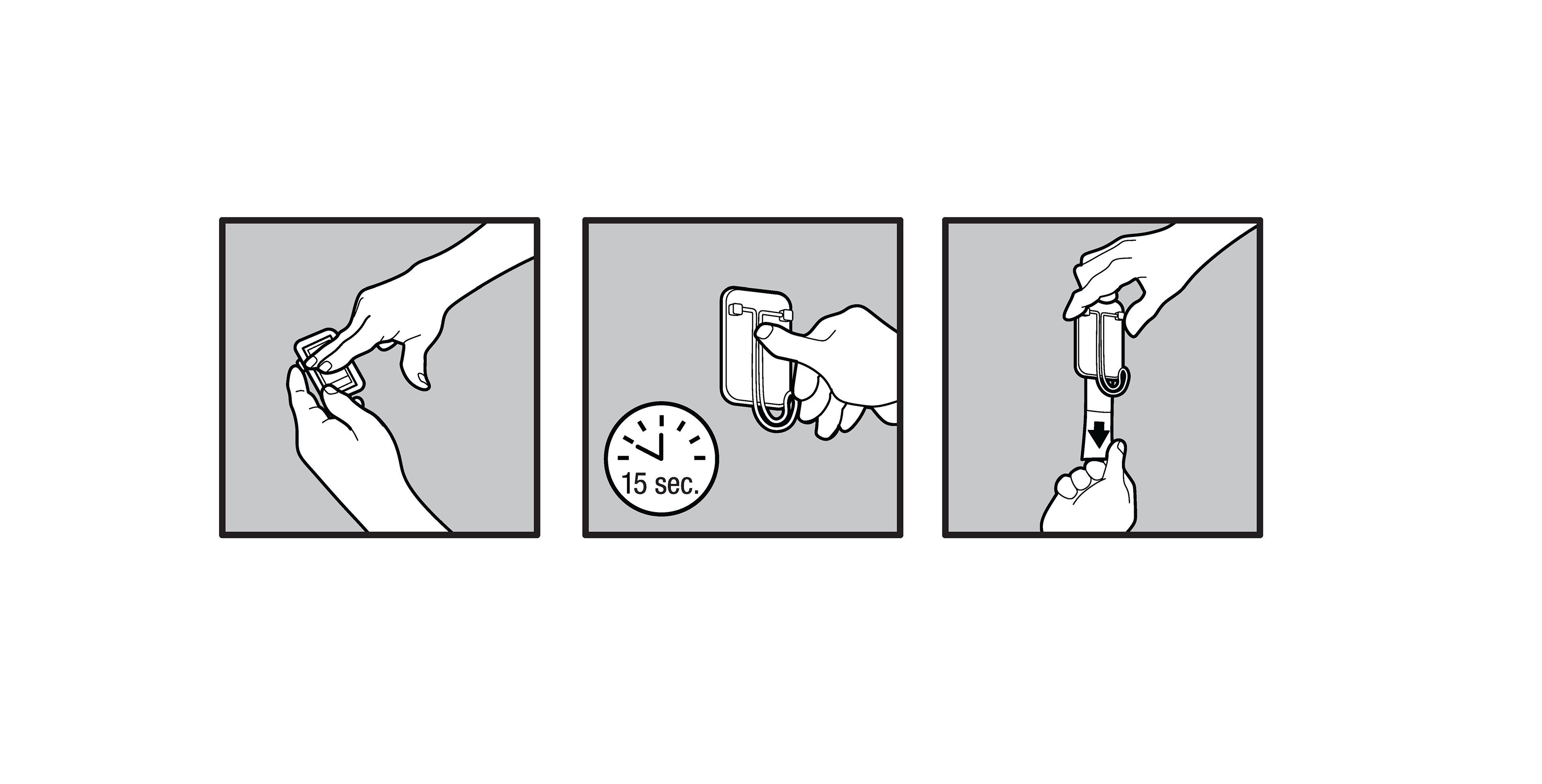 15 sec.