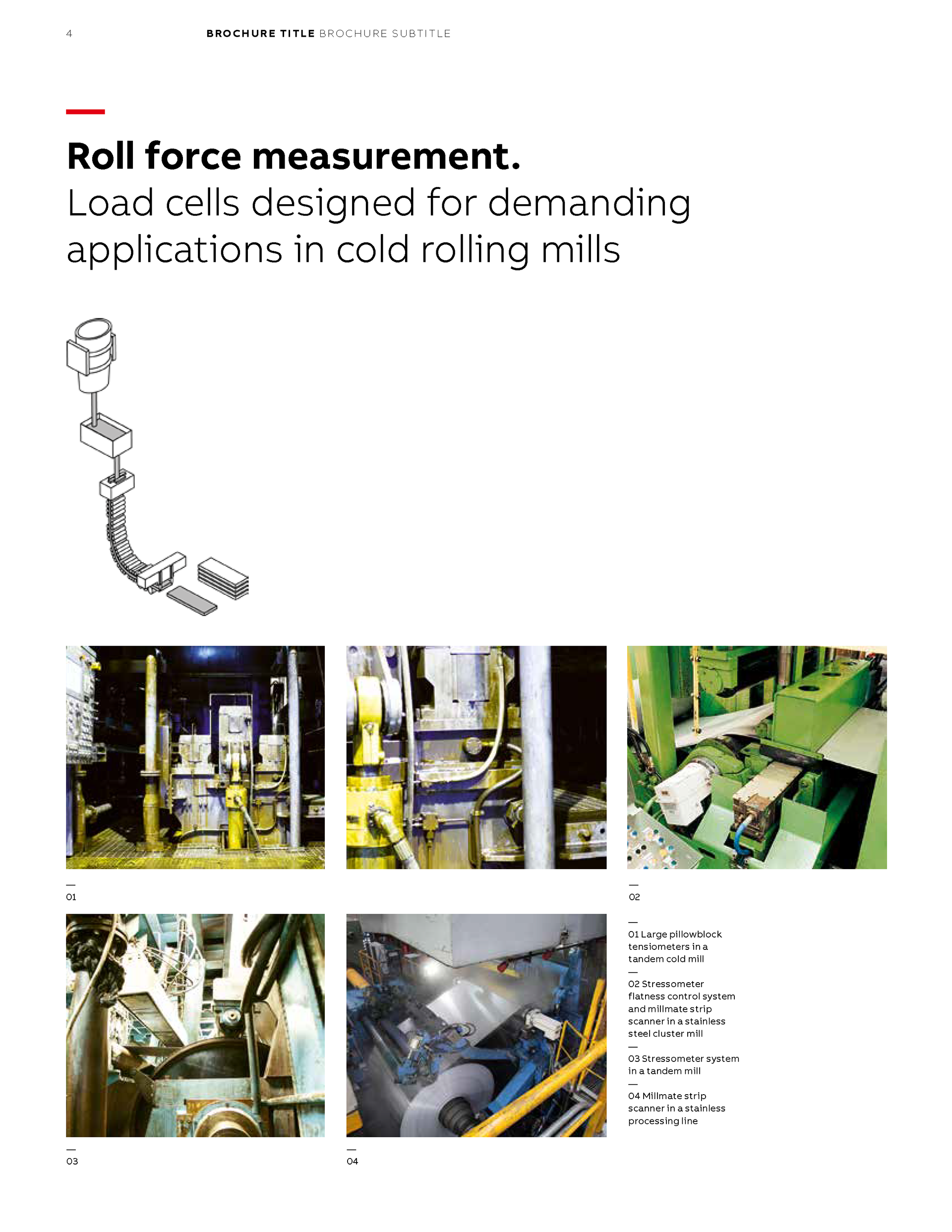 4 BROCHURE TITLE BROCHURE SUBTITLE

Roll force measurement.
Load cells designed for demanding applications in cold rolling mills

—
01

—
02

—
01 Large pillowblock tensiometers in a tandem cold mill
—
02 Stressometer flatness control system and millmate strip scanner in a stainless steel cluster mill
—
03 Stressometer system in a tandem mill
—
04 Millmate strip scanner in a stainless processing line

—
03

—
04