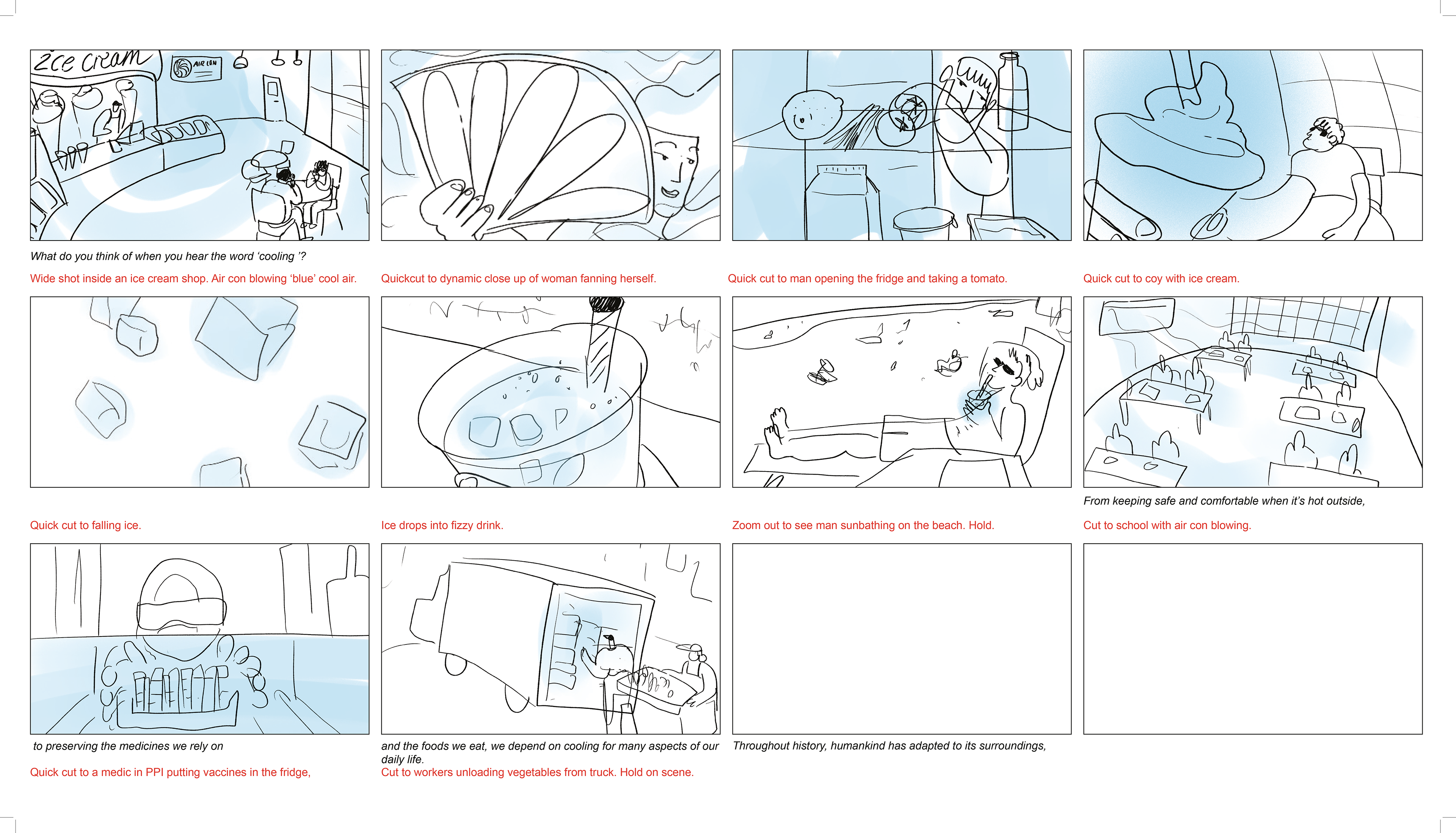 Ice cream

AIR CON

What do you think of when you hear the word 'cooling '?

Wide shot inside an ice cream shop. Air con blowing 'blue' cool air.

Quickcut to dynamic close up of woman fanning herself.

Quick cut to man opening the fridge and taking a tomato.

Quick cut to coy with ice cream.

Quick cut to falling ice.

Ice drops into fizzy drink.

Zoom out to see man sunbathing on the beach. Hold.

From keeping safe and comfortable when it's hot outside,

Cut to school with air con blowing.

to preserving the medicines we rely on

Quick cut to a medic in PPI putting vaccines in the fridge,

and the foods we eat, we depend on cooling for many aspects of our daily life.

Cut to workers unloading vegetables from truck. Hold on scene.

Throughout history, humankind has adapted to its surroundings,