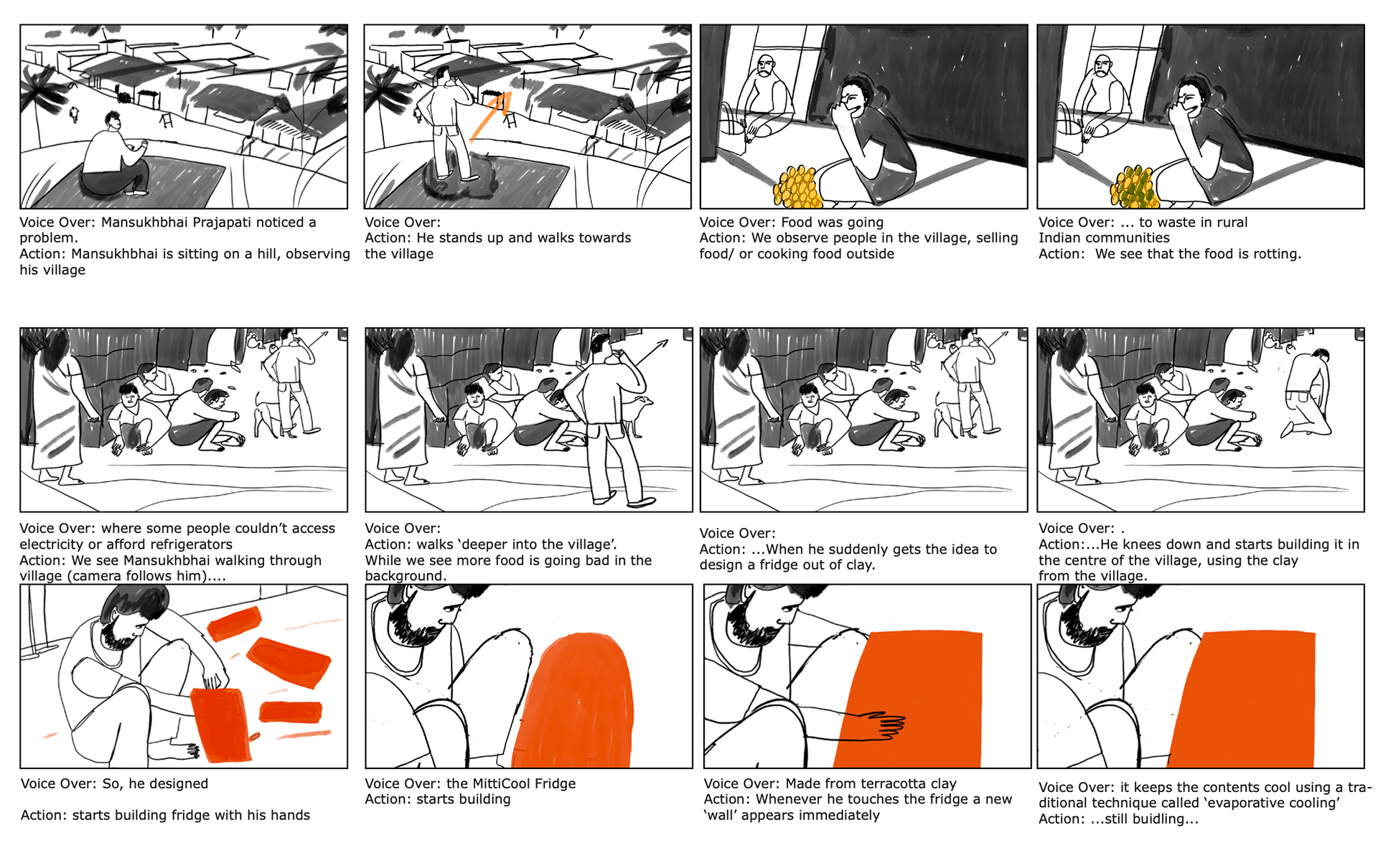 Voice Over: Mansukhbhai Prajapati noticed a problem.
Action: Mansukhbhai is sitting on a hill, observing his village

Voice Over:
Action: He stands up and walks towards the village

Voice Over: Food was going
Action: We observe people in the village, selling food/ or cooking food outside

Voice Over: ... to waste in rural Indian communities
Action: We see that the food is rotting.

Voice Over: where some people couldn't access electricity or afford refrigerators
Action: We see Mansukhbhai walking through village (camera follows him)....

Voice Over:
Action: walks 'deeper into the village'. While we see more food is going bad in the background.

Voice Over:
Action: ...When he suddenly gets the idea to design a fridge out of clay.

Voice Over: .
Action:...He knees down and starts building it in the centre of the village, using the clay from the village.

Voice Over: So, he designed

Action: starts building fridge with his hands

Voice Over: the MittiCool Fridge
Action: starts building

Voice Over: Made from terracotta clay
Action: Whenever he touches the fridge a new 'wall' appears immediately

Voice Over: it keeps the contents cool using a traditional technique called 'evaporative cooling'
Action: ...still buidling...