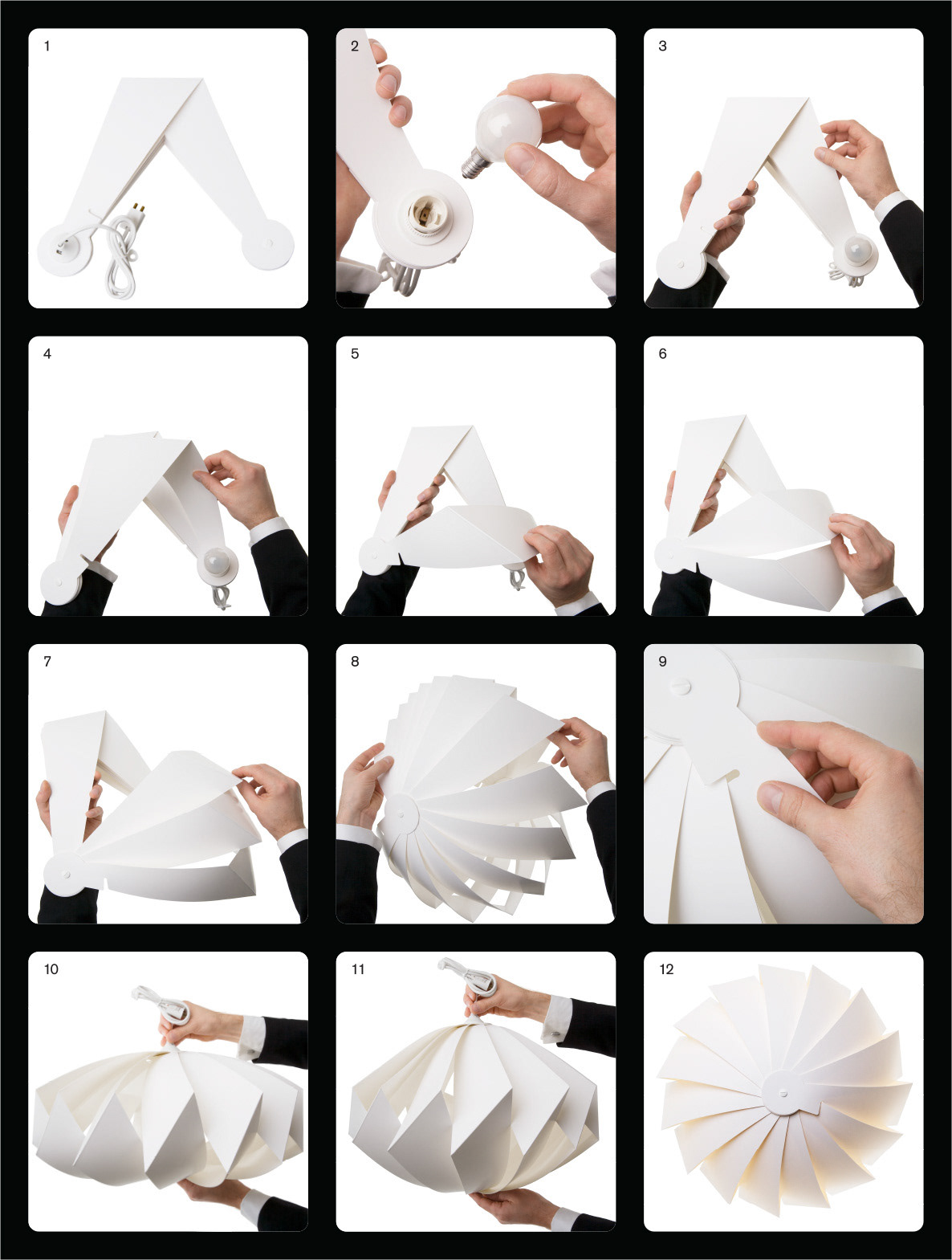 1

2

3

4

5

6

7

8

9

10

11

12