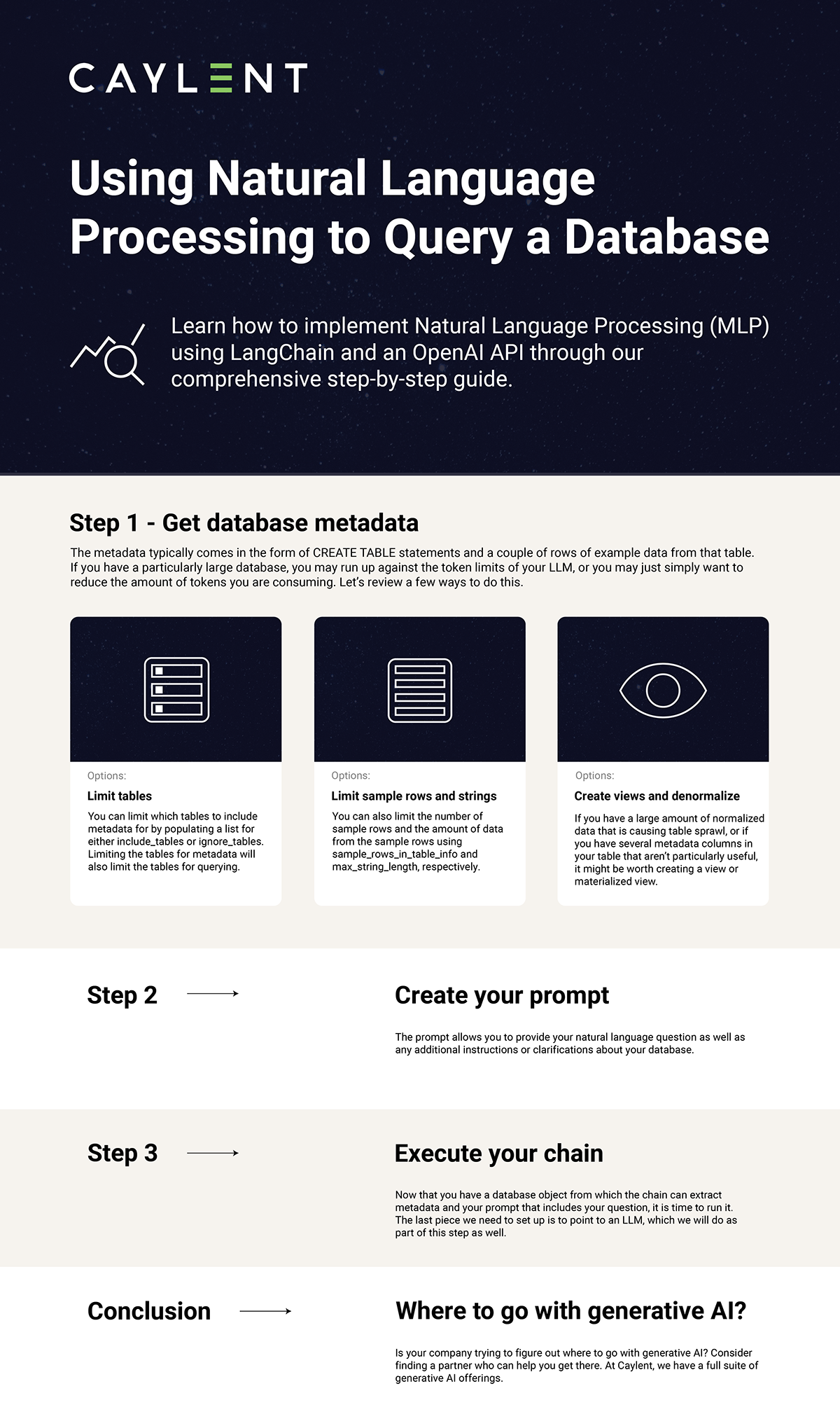 CAYLENT

Using Natural Language Processing to Query a Database

Learn how to implement Natural Language Processing (MLP) using LangChain and an OpenAI API through our comprehensive step-by-step guide.

Step 1 - Get database metadata

The metadata typically comes in the form of CREATE TABLE statements and a couple of rows of example data from that table. If you have a particularly large database, you may run up against the token limits of your LLM, or you may just simply want to reduce the amount of tokens you are consuming. Let's review a few ways to do this.

Options:
Limit tables
You can limit which tables to include metadata for by populating a list for either include_tables or ignore_tables. Limiting the tables for metadata will also limit the tables for querying.

Options:
Limit sample rows and strings
You can also limit the number of sample rows and the amount of data from the sample rows using sample_rows_in_table_info and max_string_length, respectively.

Options:
Create views and denormalize
If you have a large amount of normalized data that is causing table sprawl, or if you have several metadata columns in your table that aren't particularly useful, it might be worth creating a view or materialized view.

Step 2

Create your prompt

The prompt allows you to provide your natural language question as well as any additional instructions or clarifications about your database.

Step 3

Execute your chain

Now that you have a database object from which the chain can extract metadata and your prompt that includes your question, it is time to run it. The last piece we need to set up is to point to an LLM, which we will do as part of this step as well.

Conclusion

Where to go with generative AI?

Is your company trying to figure out where to go with generative AI? Consider finding a partner who can help you get there. At Caylent, we have a full suite of generative AI offerings.