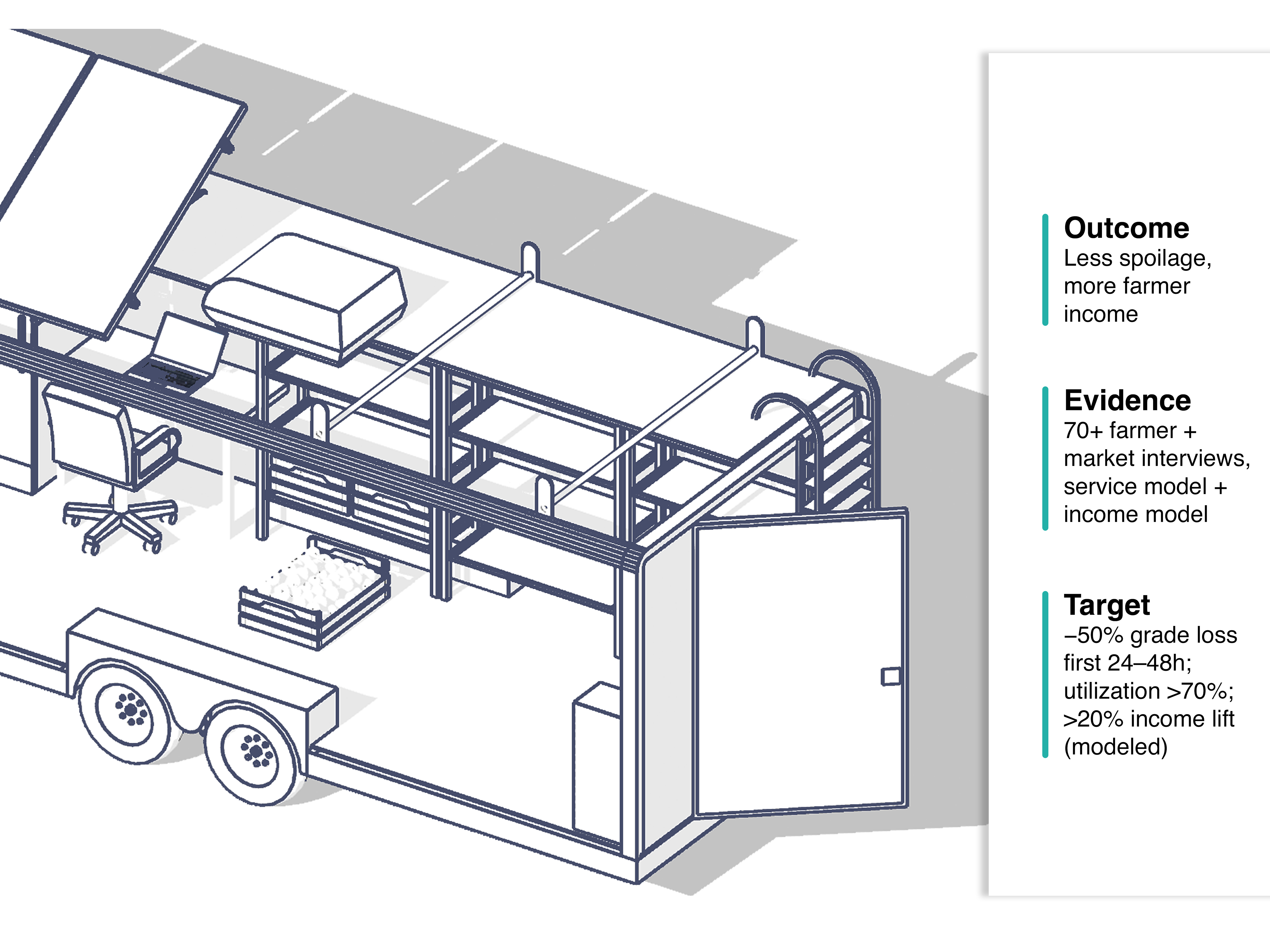 Outcome
Less spoilage, more farmer income

Evidence
70+ farmer + market interviews, service model + income model

Target
–50% grade loss first 24–48h; utilization >70%; >20% income lift (modeled)