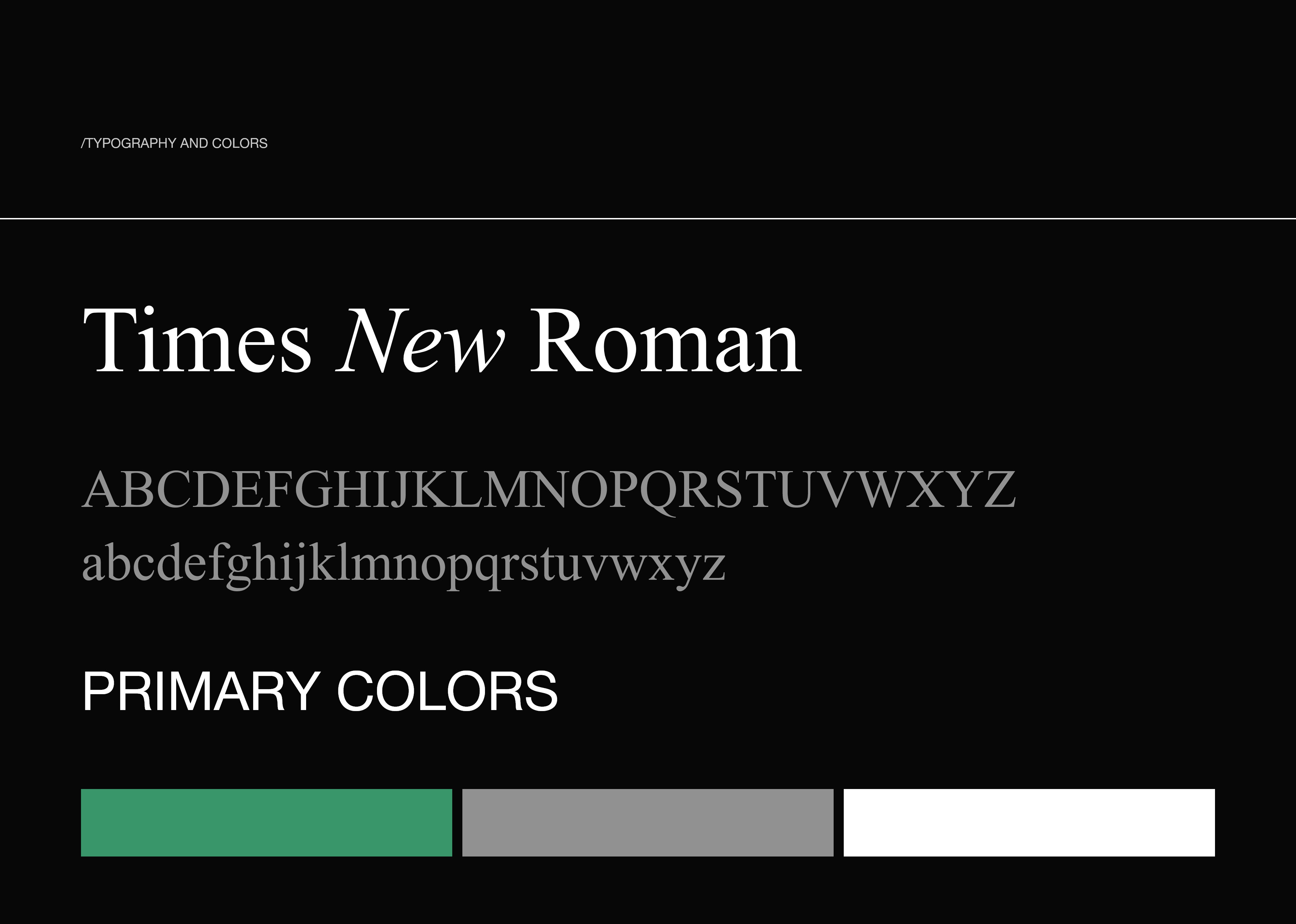 /TYPOGRAPHY AND COLORS

Times New Roman

ABCDEFGHIJKLMNOPQRSTUVWXYZ
abcdefghijklmnopqrstuvwxyz

PRIMARY COLORS