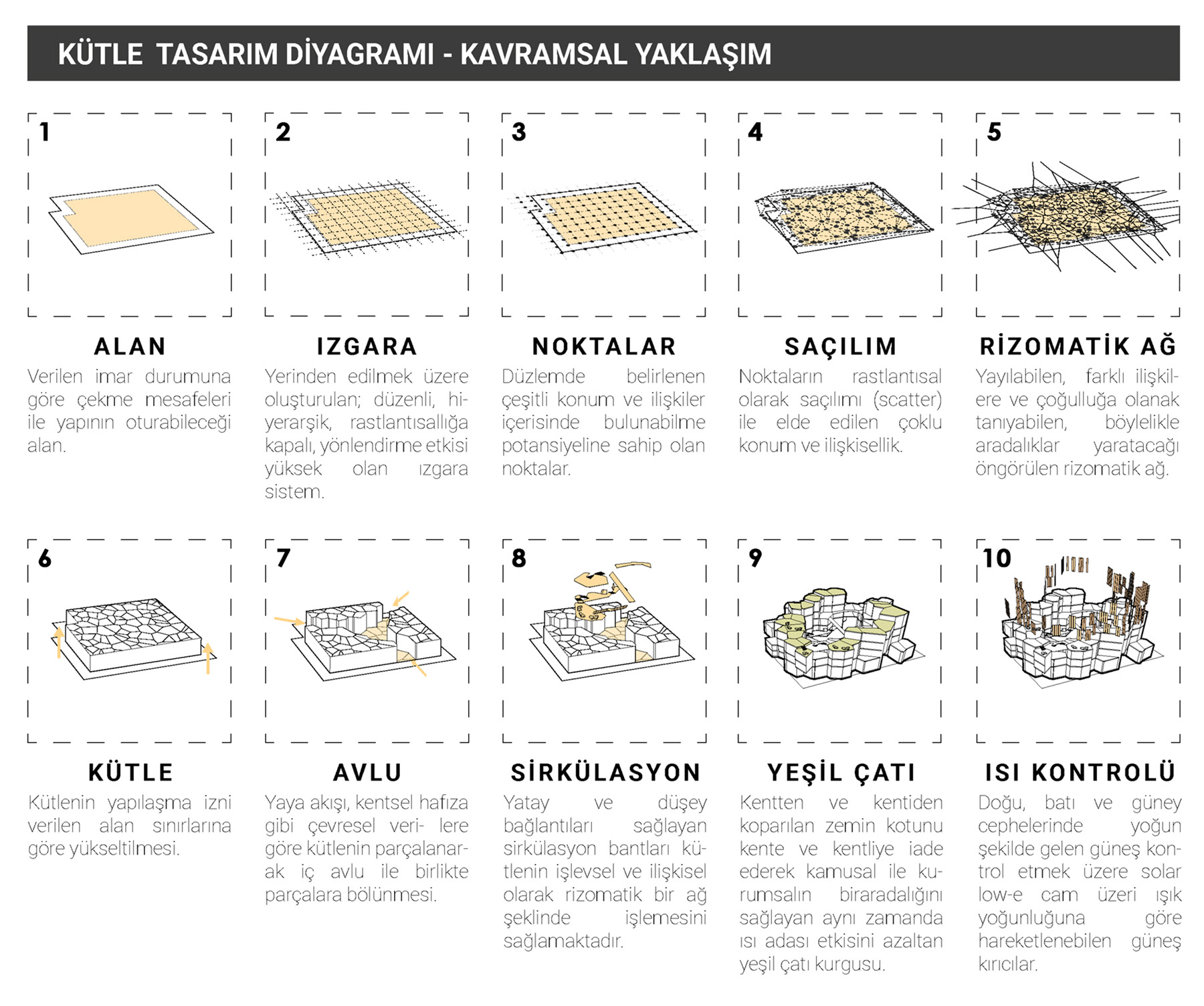 KÜTLE TASARIM DİYAGRAMI - KAVRAMSAL YAKLAŞIM

1

ALAN

Verilen imar durumuna göre çekme mesafeleri ile yapının oturabileceği alan.

2

IZGARA

Yerinden edilmek üzere oluşturulan; düzenli, hiyerarşik, rastlantısallığa kapalı, yönlendirme etkisi yüksek olan ızgara sistem.

3

NOKTALAR

Düzlemde belirlenen çeşitli konum ve ilişkiler içerisinde bulunabilme potansiyeline sahip olan noktalar.

4

SAÇILIM

Noktaların rastlantısal olarak saçılımı (scatter) ile elde edilen çoklu konum ve ilişkisellik.

5

RİZOMATİK AĞ

Yayılabilen, farklı ilişkilere ve çoğulluğa olanak tanıyabilen, böylelikle aradalıklar yaratacağı öngörülen rizomatik ağ.

6

KÜTLE

Kütlenin yapılaşma izni verilen alan sınırlarına göre yükseltilmesi.

7

AVLU

Yaya akışı, kentsel hafıza gibi çevresel veri- lere göre kütlenin parçalanarak iç avlu ile birlikte parçalara bölünmesi.

8

SİRKÜLASYON

Yatay ve düşey bağlantıları sağlayan sirkülasyon bantları kütlenin işlevsel ve ilişkisel olarak rizomatik bir ağ şeklinde işlemesini sağlamaktadır.

9

YEŞİL ÇATI

Kentten ve kentiden koparılan zemin kotunu kente ve kentliye iade ederek kamusal ile kurumsalın biraradalığını sağlayan aynı zamanda ısı adası etkisini azaltan yeşil çatı kurgusu.

10

ISI KONTROLÜ

Doğu, batı ve güney cephelerinde yoğun şekilde gelen güneş kontrol etmek üzere solar low-e cam üzeri ışık yoğunluğuna göre hareketlenebilen güneş kırıcılar.