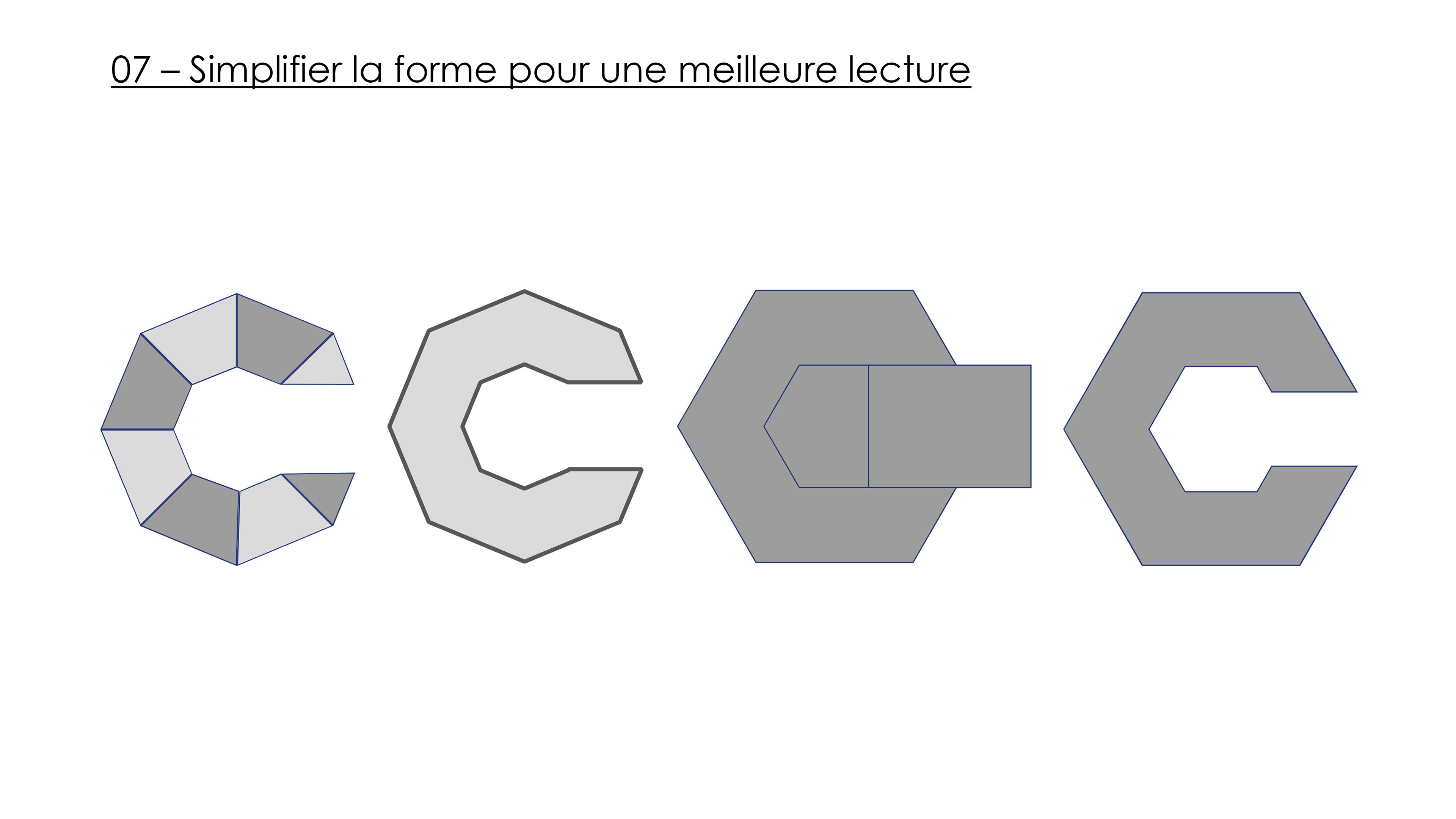 07 – Simplifier la forme pour une meilleure lecture