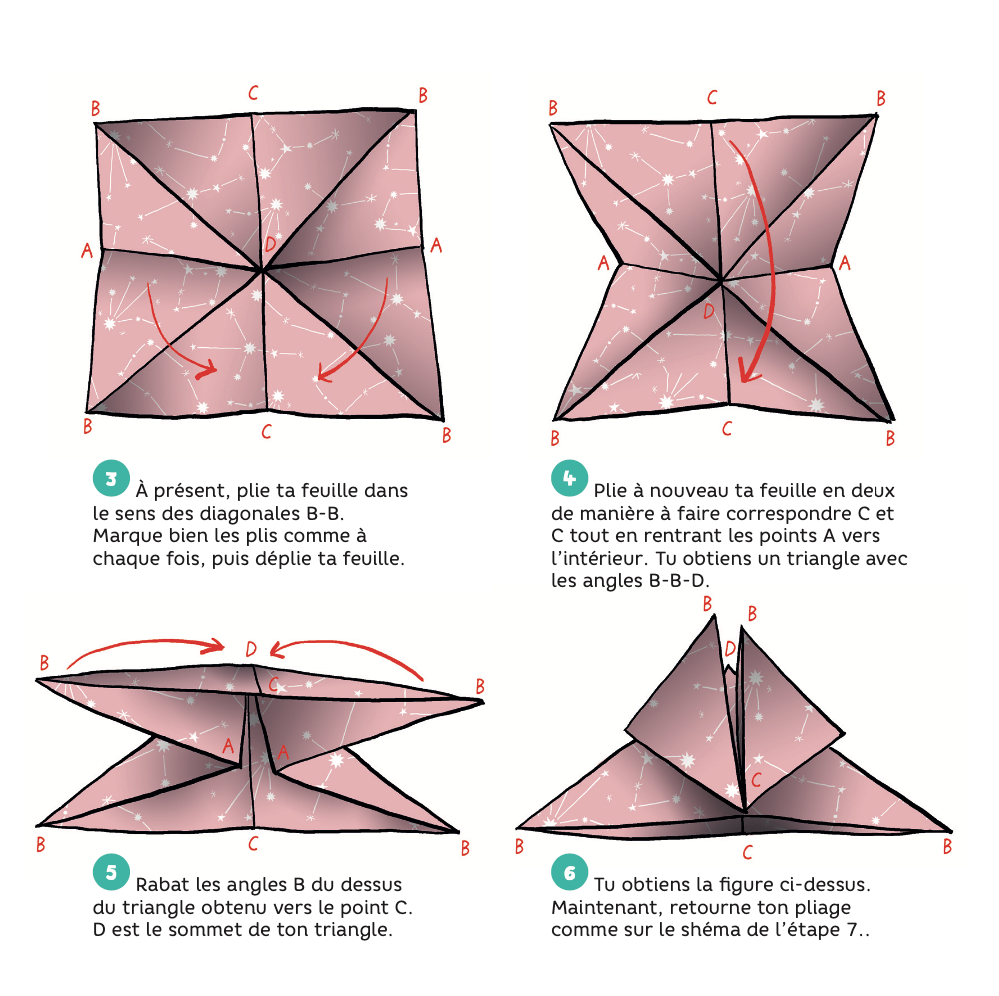 B C B
A D A
B C B

3 À présent, plie ta feuille dans le sens des diagonales B-B. Marque bien les plis comme à chaque fois, puis déplie ta feuille.

B C B
A A
D
B C B

4 Plie à nouveau ta feuille en deux de manière à faire correspondre C et C tout en rentrant les points A vers l'intérieur. Tu obtiens un triangle avec les angles B-B-D.

B D B
C
A A
B C B

5 Rabat les angles B du dessus du triangle obtenu vers le point C. D est le sommet de ton triangle.

B B
D
C
B C B

6 Tu obtiens la figure ci-dessus. Maintenant, retourne ton pliage comme sur le shéma de l'étape 7..