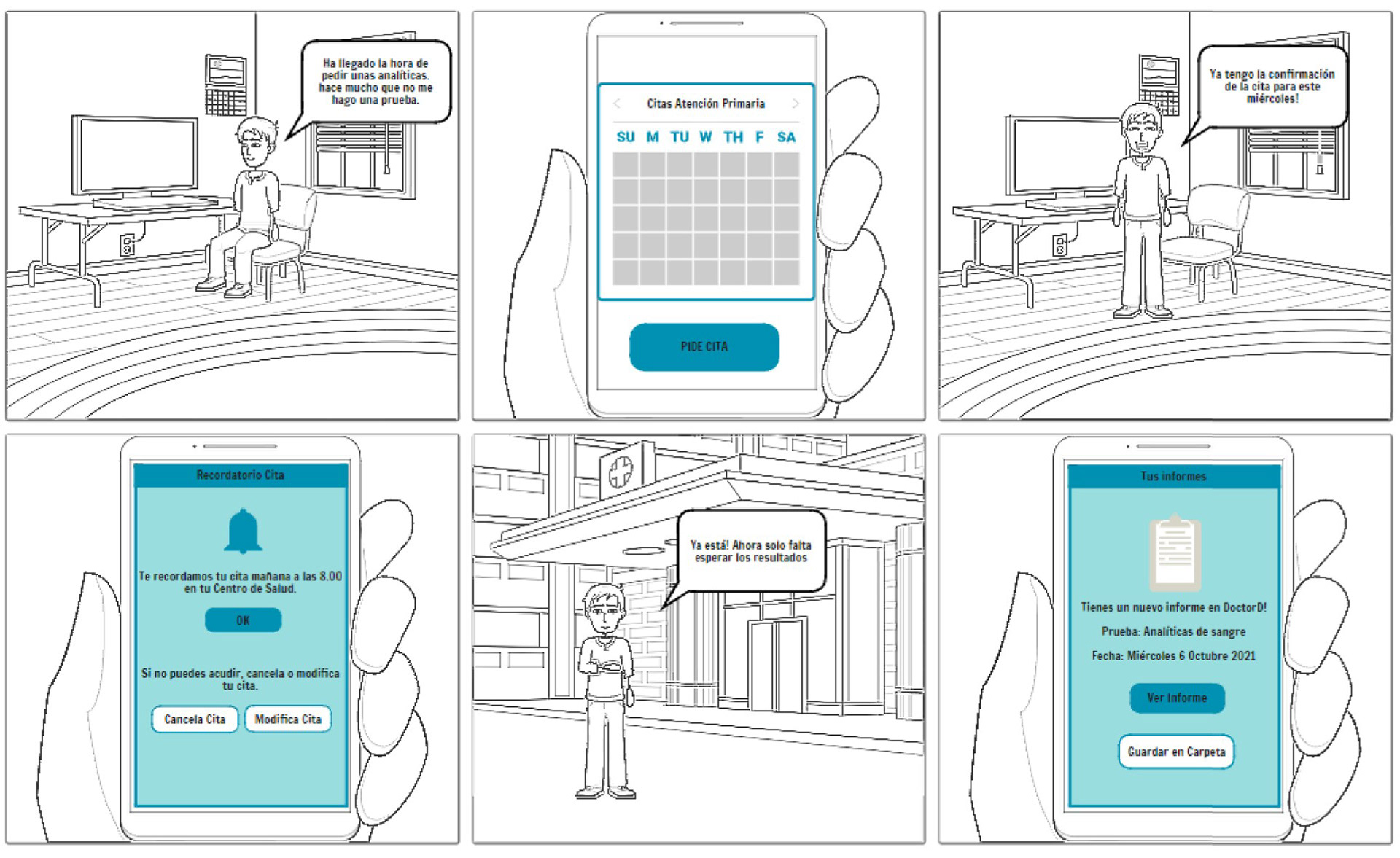 Ha llegado la hora de pedir unas analíticas. hace mucho que no me hago una prueba.

Citas Atención Primaria

SU M TU W TH F SA

PIDE CITA

Ya tengo la confirmación de la cita para este miércoles!

Recordatorio Cita

Te recordamos tu cita mañana a las 8.00 en tu Centro de Salud.

OK

Si no puedes acudir, cancela o modifica tu cita.

Cancela Cita

Modifica Cita

Ya está! Ahora solo falta esperar los resultados

Tus informes

Tienes un nuevo informe en DoctorD!

Prueba: Analíticas de sangre

Fecha: Miércoles 6 Octubre 2021

Ver Informe

Guardar en Carpeta