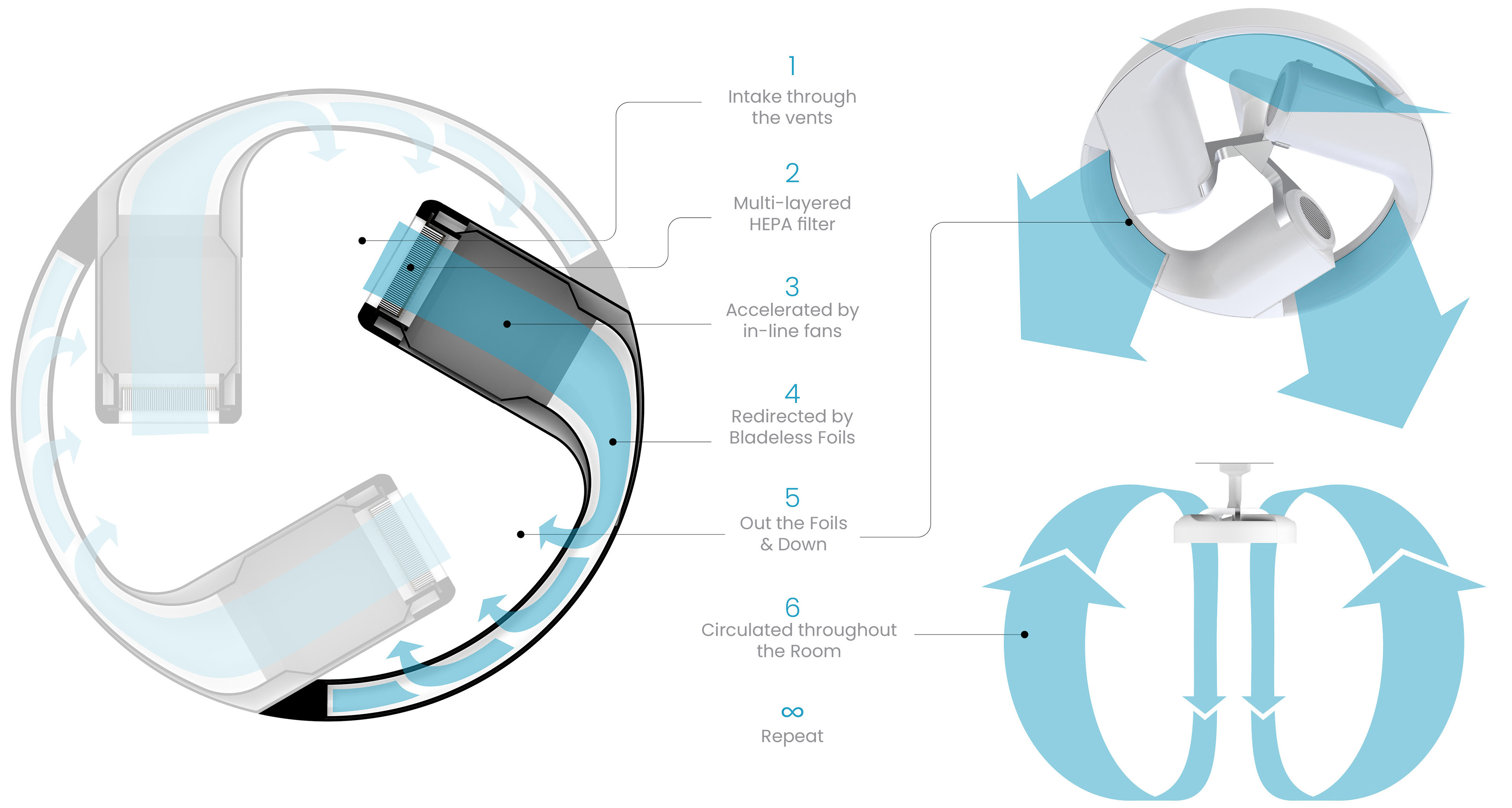 1
Intake through the vents

2
Multi-layered HEPA filter

3
Accelerated by in-line fans

4
Redirected by Bladeless Foils

5
Out the Foils & Down

6
Circulated throughout the Room

∞
Repeat