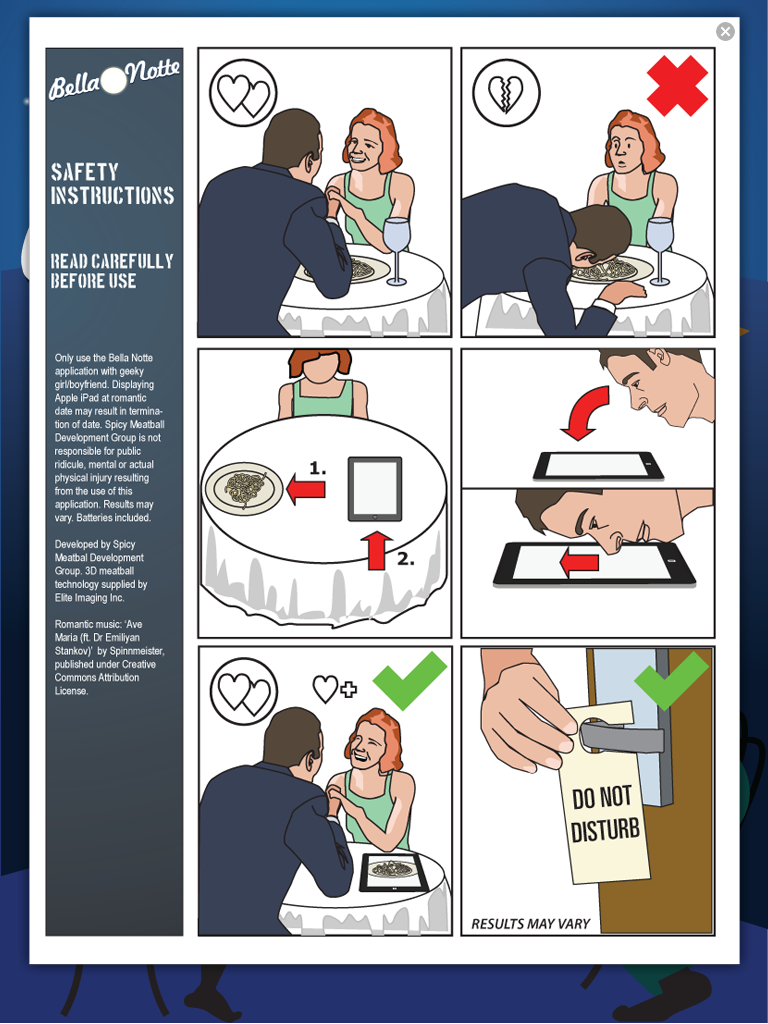 Bella Notte

SAFETY INSTRUCTIONS

READ CAREFULLY BEFORE USE

Only use the Bella Notte application with geeky girl/boyfriend. Displaying Apple iPad at romantic date may result in termination of date. Spicy Meatball Development Group is not responsible for public ridicule, mental or actual physical injury resulting from the use of this application. Results may vary. Batteries included.

Developed by Spicy Meatbal Development Group. 3D meatball technology supplied by Elite Imaging Inc.

Romantic music: 'Ave Maria (ft. Dr Emiliyan Stankov)' by Spinnmeister, published under Creative Commons Attribution License.

1.

2.

DO NOT DISTURB

RESULTS MAY VARY