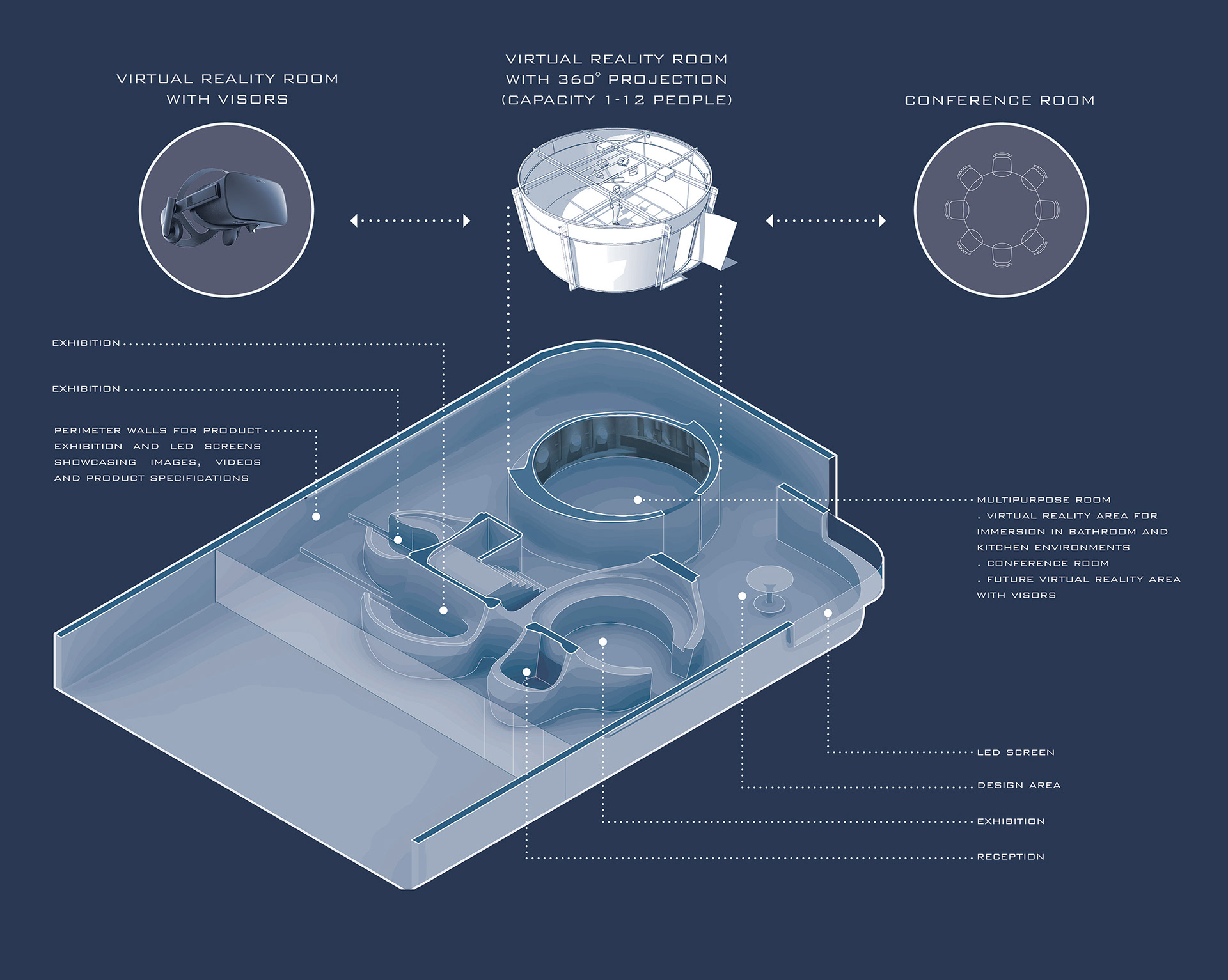 VIRTUAL REALITY ROOM WITH VISORS

VIRTUAL REALITY ROOM WITH 360° PROJECTION (CAPACITY 1-12 PEOPLE)

CONFERENCE ROOM

EXHIBITION

EXHIBITION

PERIMETER WALLS FOR PRODUCT EXHIBITION AND LED SCREENS SHOWCASING IMAGES, VIDEOS AND PRODUCT SPECIFICATIONS

MULTIPURPOSE ROOM
. VIRTUAL REALITY AREA FOR IMMERSION IN BATHROOM AND KITCHEN ENVIRONMENTS
. CONFERENCE ROOM
. FUTURE VIRTUAL REALITY AREA WITH VISORS

LED SCREEN

DESIGN AREA

EXHIBITION

RECEPTION