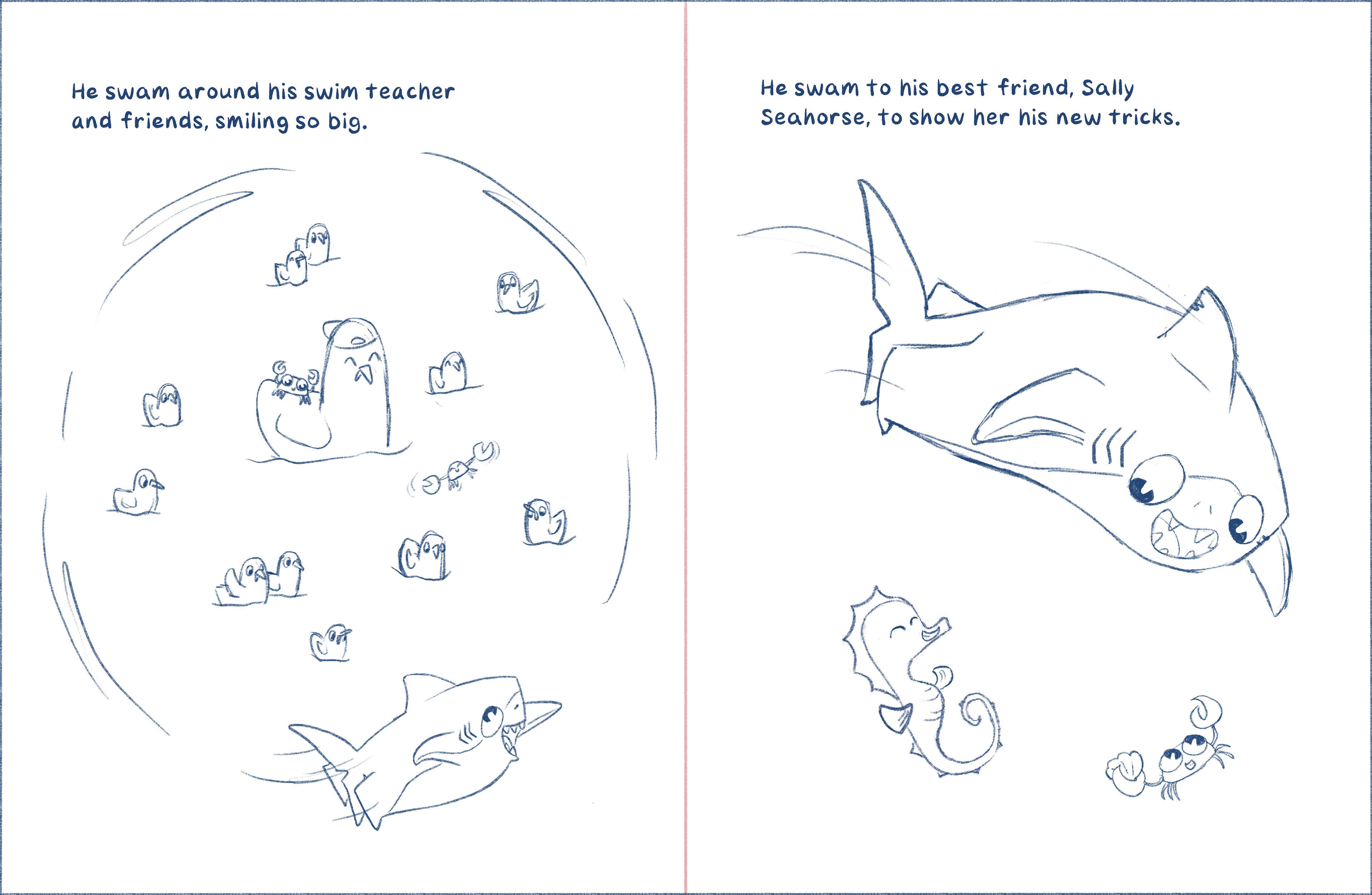 He swam around his swim teacher and friends, smiling so big.

He swam to his best friend, Sally Seahorse, to show her his new tricks.