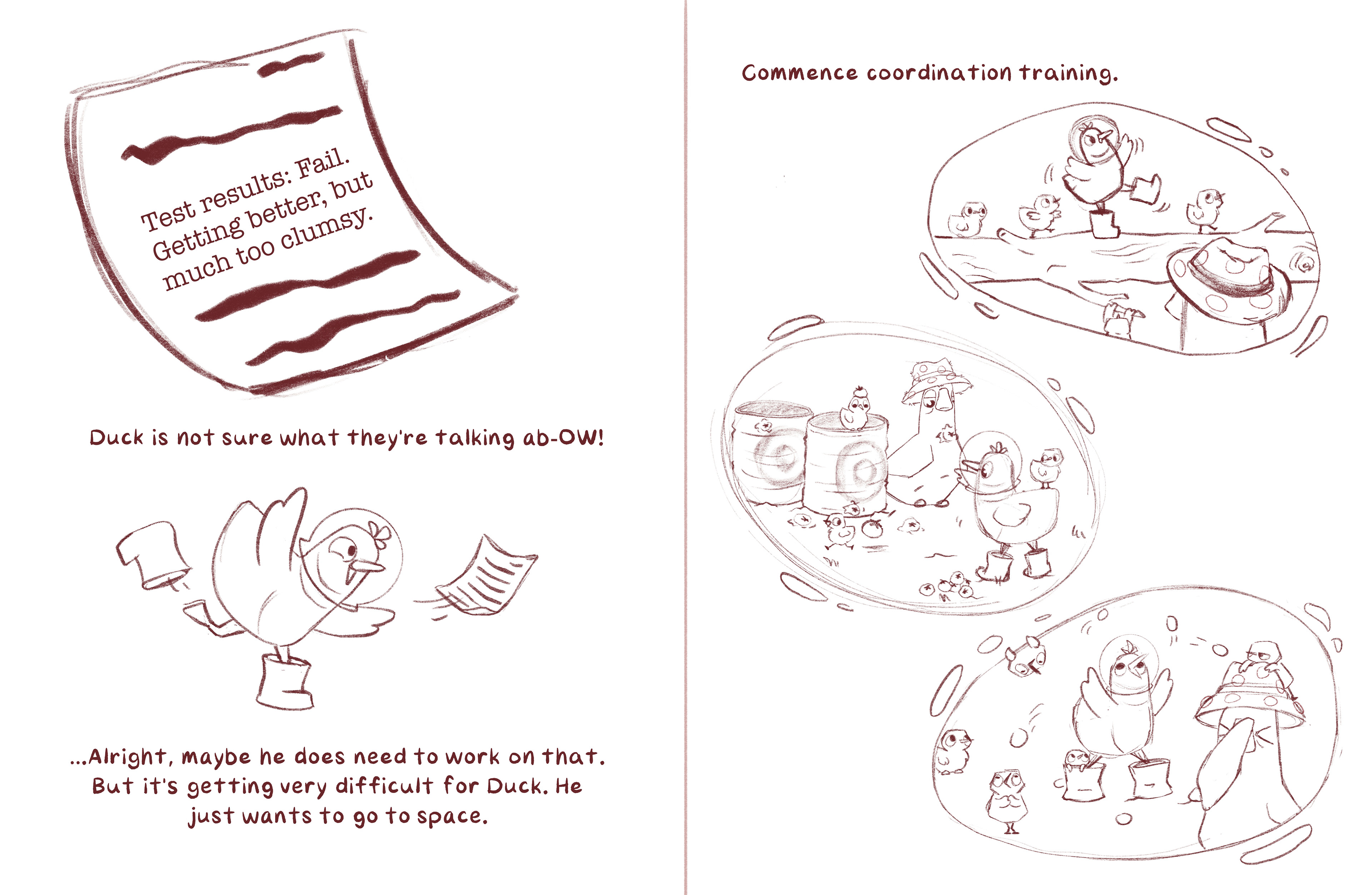 Test results: Fail. Getting better, but much too clumsy.

Duck is not sure what they're talking ab-OW!

...Alright, maybe he does need to work on that. But it's getting very difficult for Duck. He just wants to go to space.

Commence coordination training.