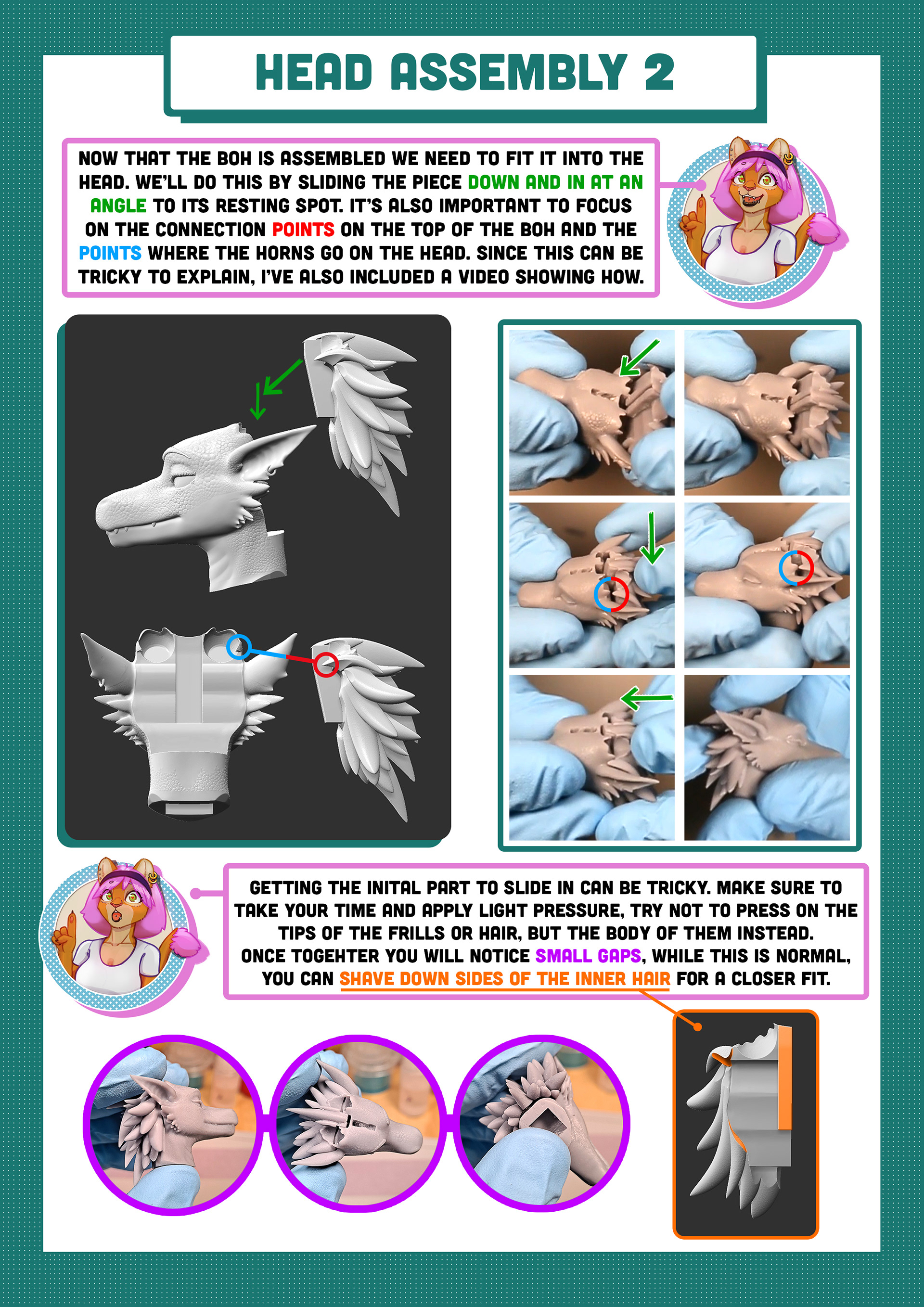 HEAD ASSEMBLY 2

NOW THAT THE BOH IS ASSEMBLED WE NEED TO FIT IT INTO THE HEAD. WE'LL DO THIS BY SLIDING THE PIECE DOWN AND IN AT AN ANGLE TO ITS RESTING SPOT. IT'S ALSO IMPORTANT TO FOCUS ON THE CONNECTION POINTS ON THE TOP OF THE BOH AND THE POINTS WHERE THE HORNS GO ON THE HEAD. SINCE THIS CAN BE TRICKY TO EXPLAIN, I'VE ALSO INCLUDED A VIDEO SHOWING HOW.

GETTING THE INITAL PART TO SLIDE IN CAN BE TRICKY. MAKE SURE TO TAKE YOUR TIME AND APPLY LIGHT PRESSURE, TRY NOT TO PRESS ON THE TIPS OF THE FRILLS OR HAIR, BUT THE BODY OF THEM INSTEAD. ONCE TOGEHTER YOU WILL NOTICE SMALL GAPS, WHILE THIS IS NORMAL, YOU CAN SHAVE DOWN SIDES OF THE INNER HAIR FOR A CLOSER FIT.