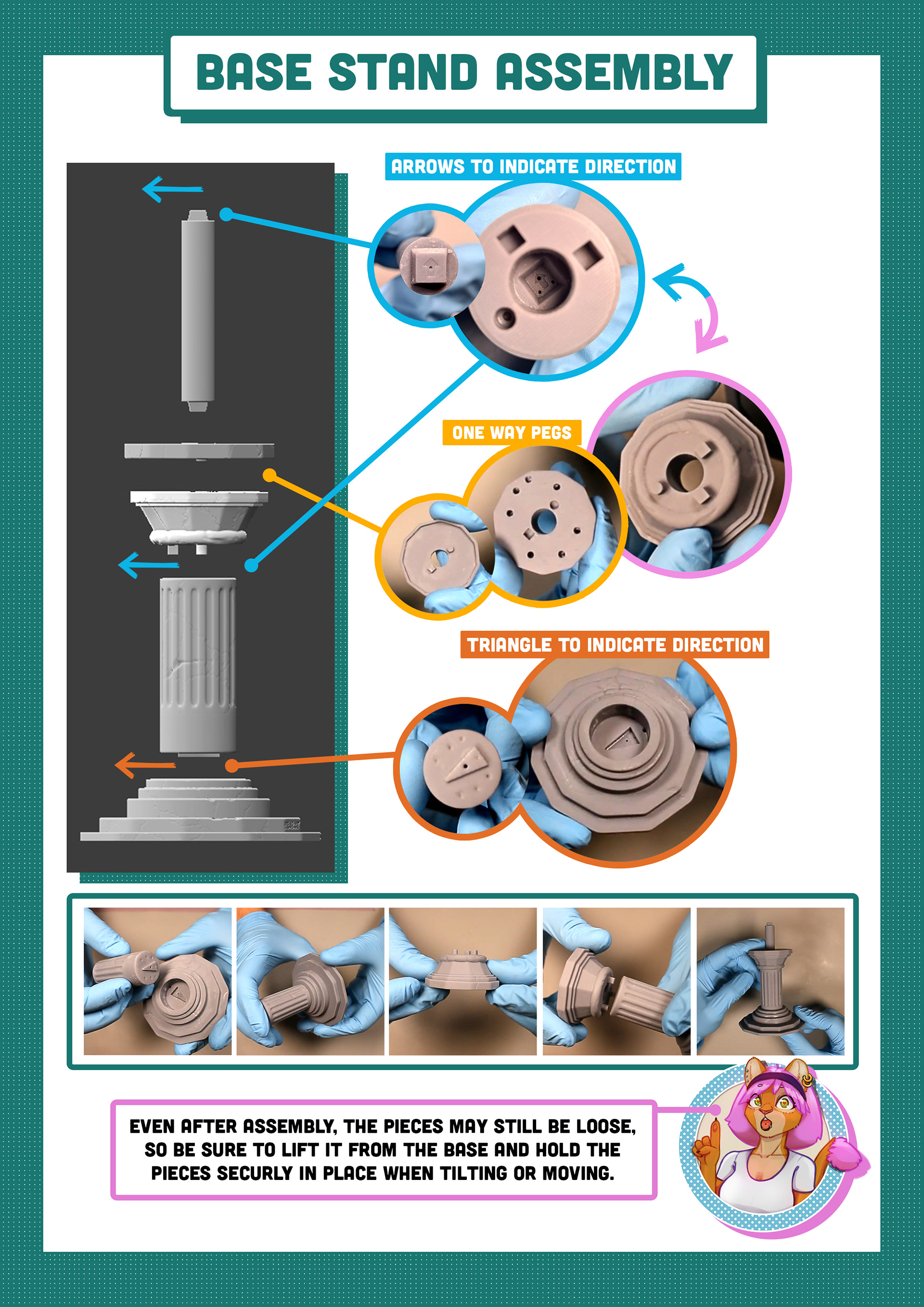 BASE STAND ASSEMBLY

ARROWS TO INDICATE DIRECTION

ONE WAY PEGS

TRIANGLE TO INDICATE DIRECTION

EVEN AFTER ASSEMBLY, THE PIECES MAY STILL BE LOOSE, SO BE SURE TO LIFT IT FROM THE BASE AND HOLD THE PIECES SECURLY IN PLACE WHEN TILTING OR MOVING.